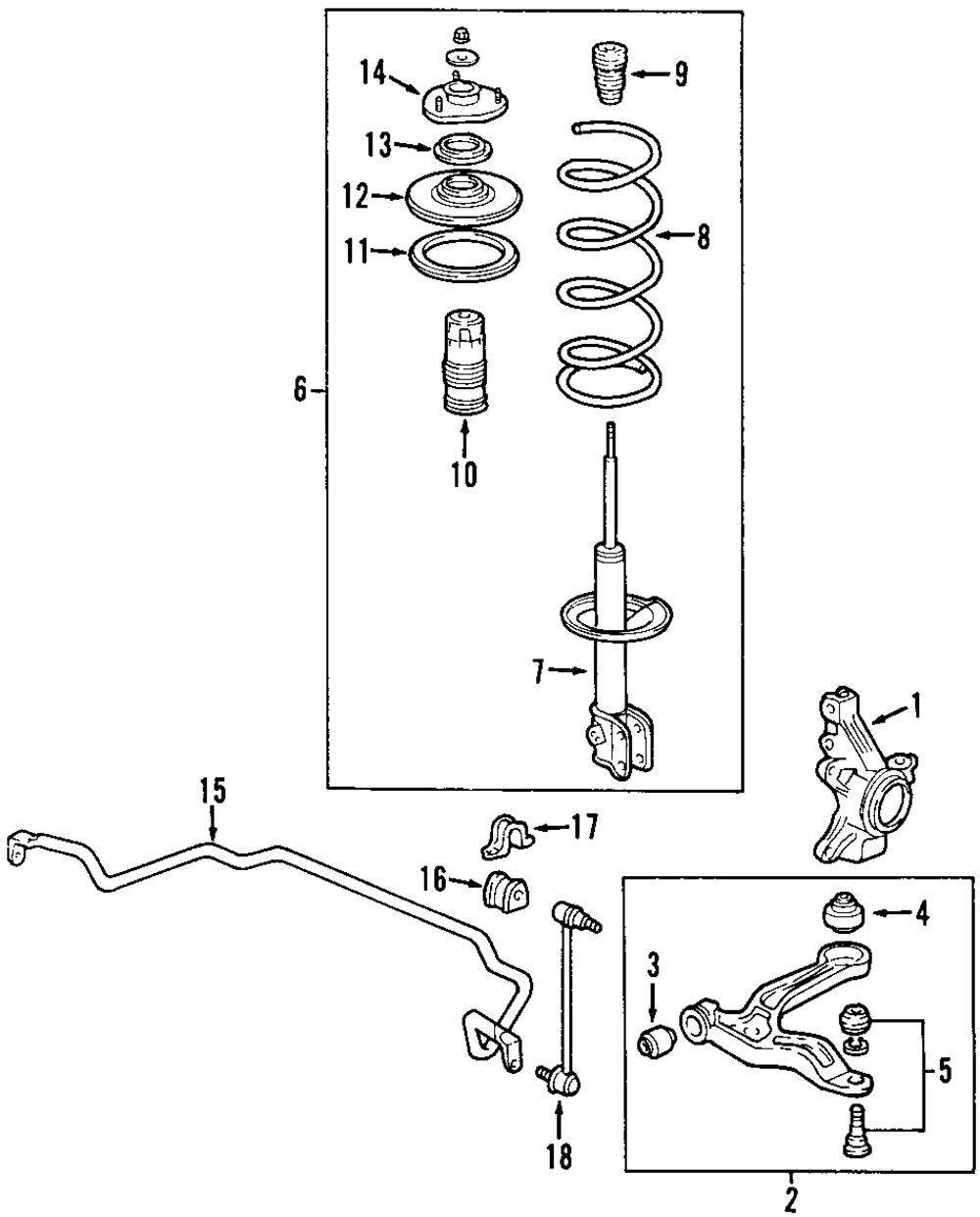 14
9
13
12
11
8
6
10
7
1
15
17
16
4
3
5
18
2