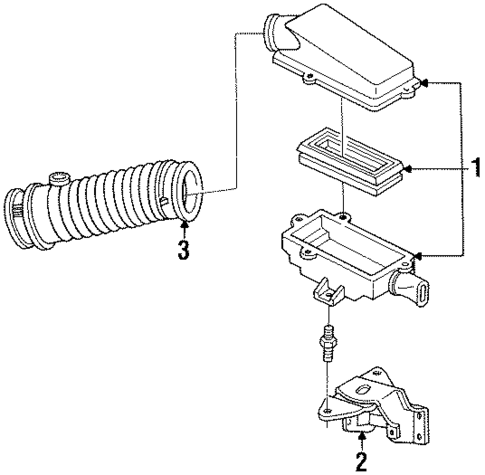 1
3
2