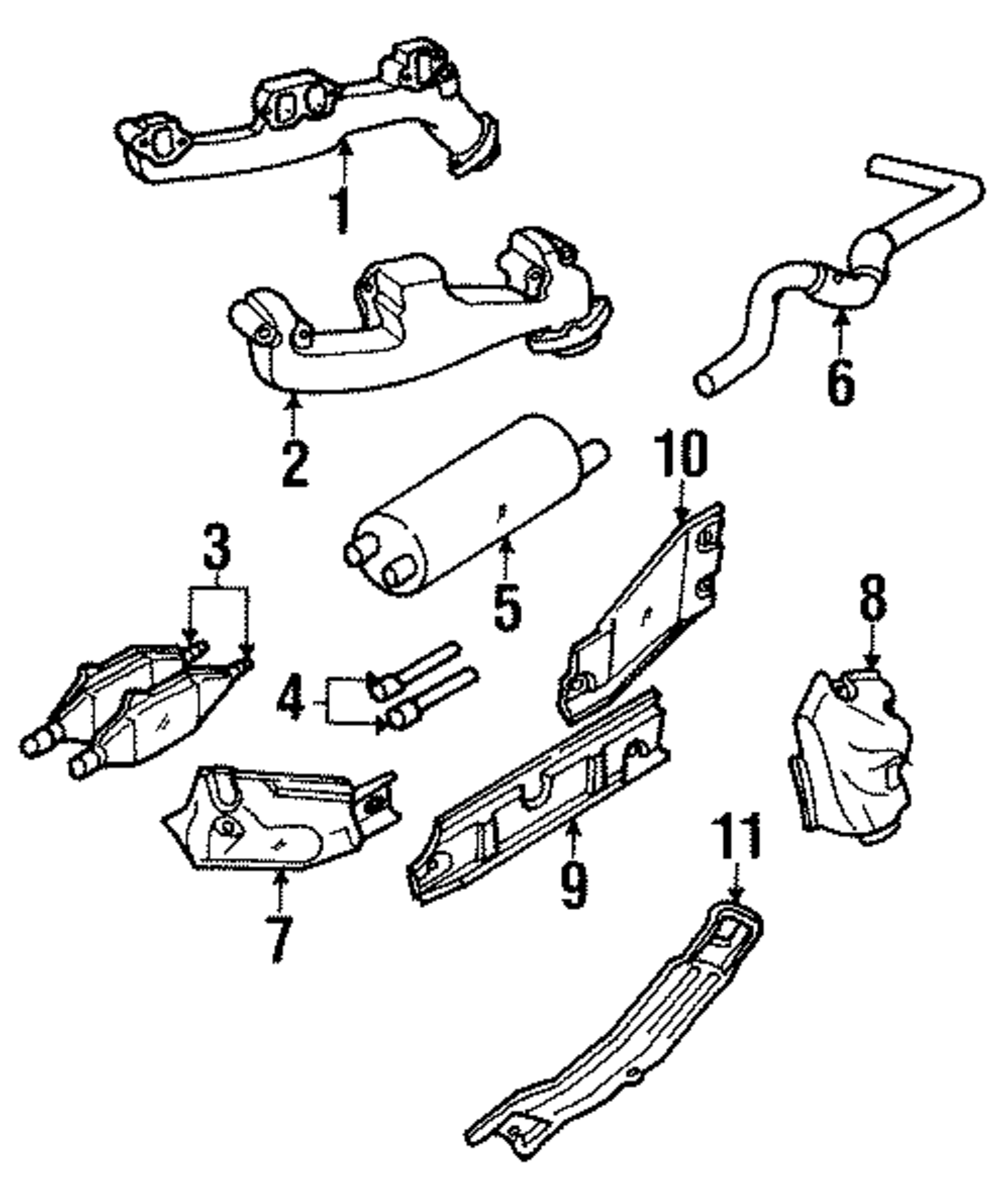 1
6
2
10
3
5
8
4
9
7
11