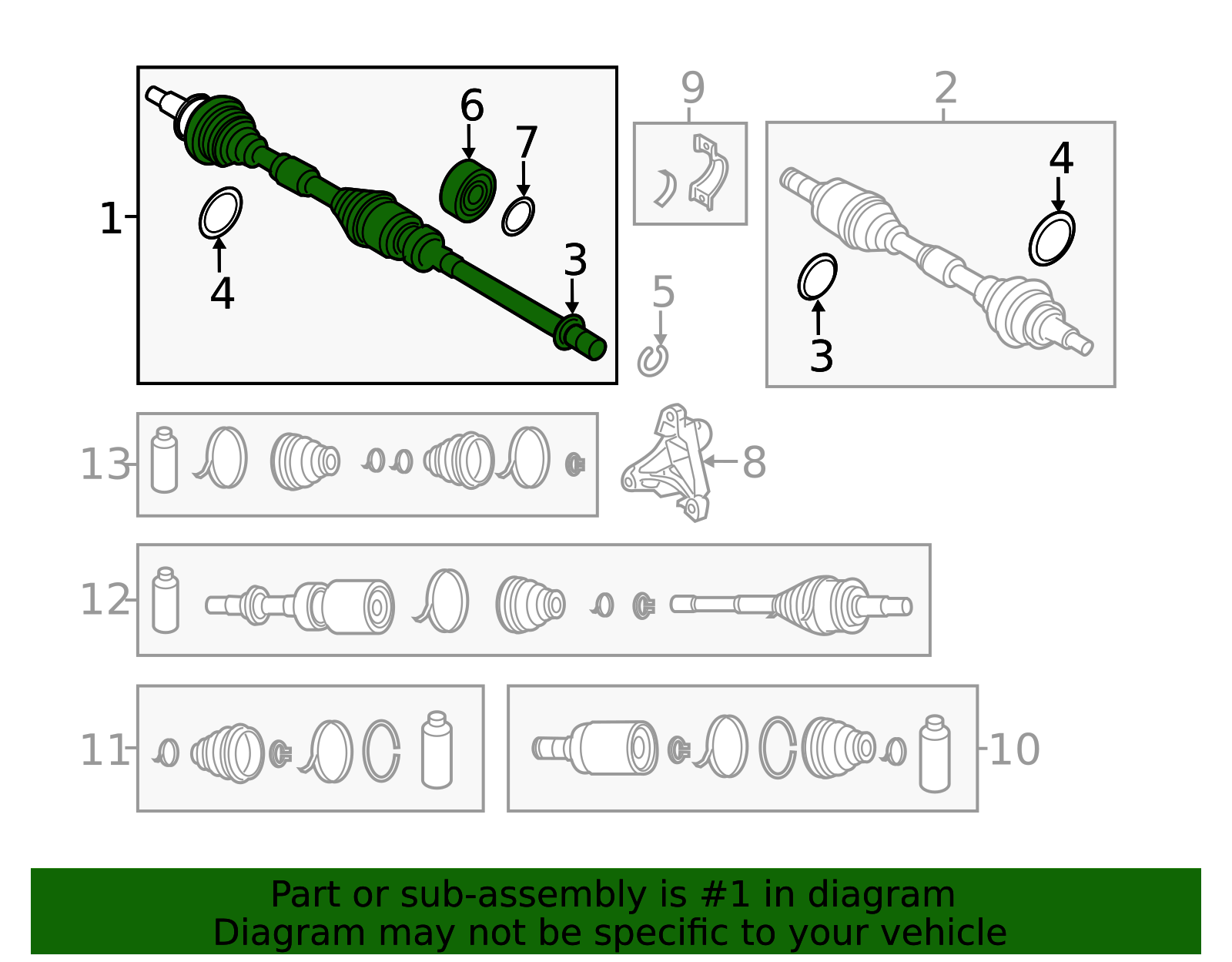 1
6
7
4
3
9
2
4
3
5
13
8
12
11
10

Part or sub-assembly is #1 in diagram
Diagram may not be specific to your vehicle