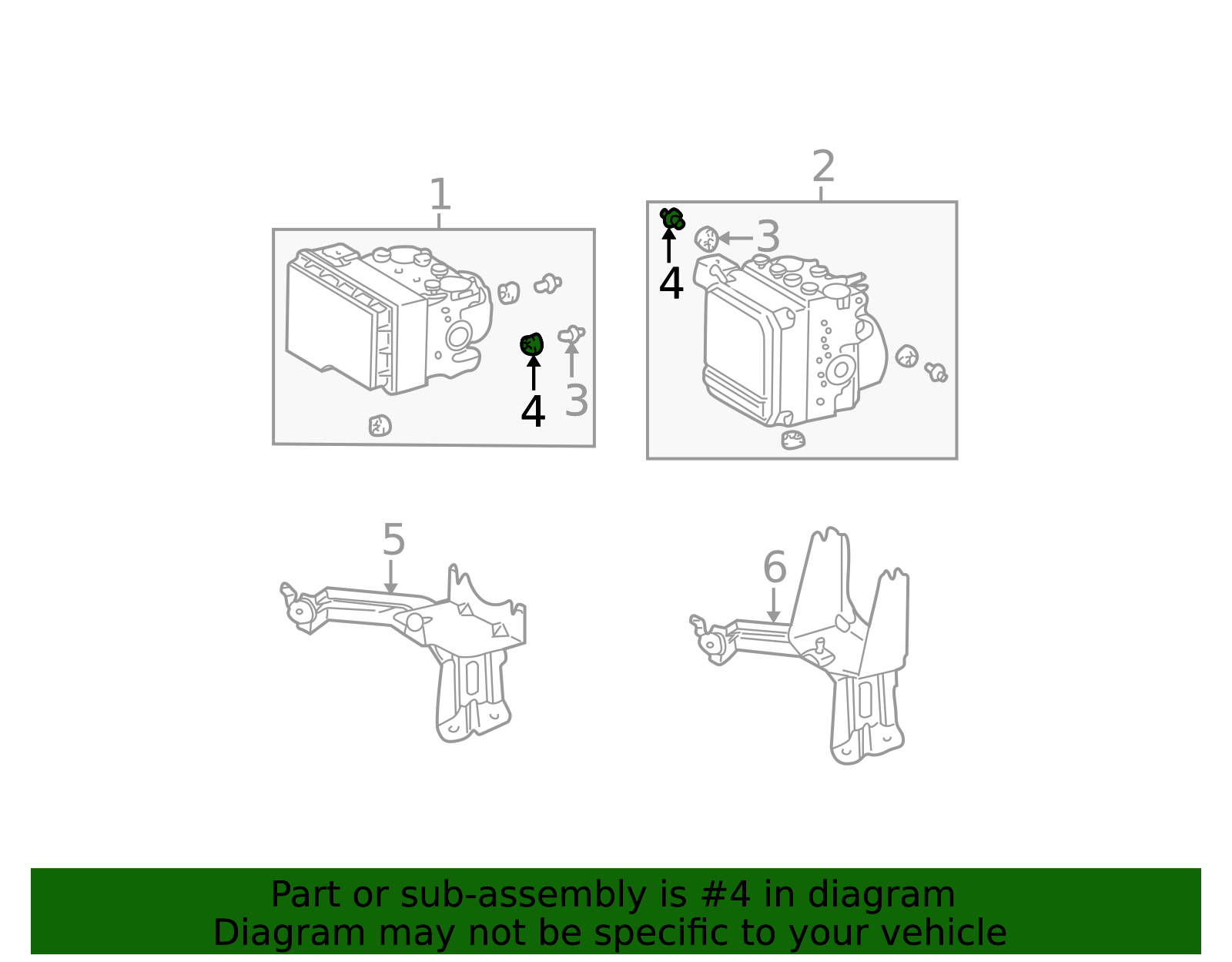 1

4

3

2

3

4

5

6

Part or sub-assembly is #4 in diagram
Diagram may not be specific to your vehicle