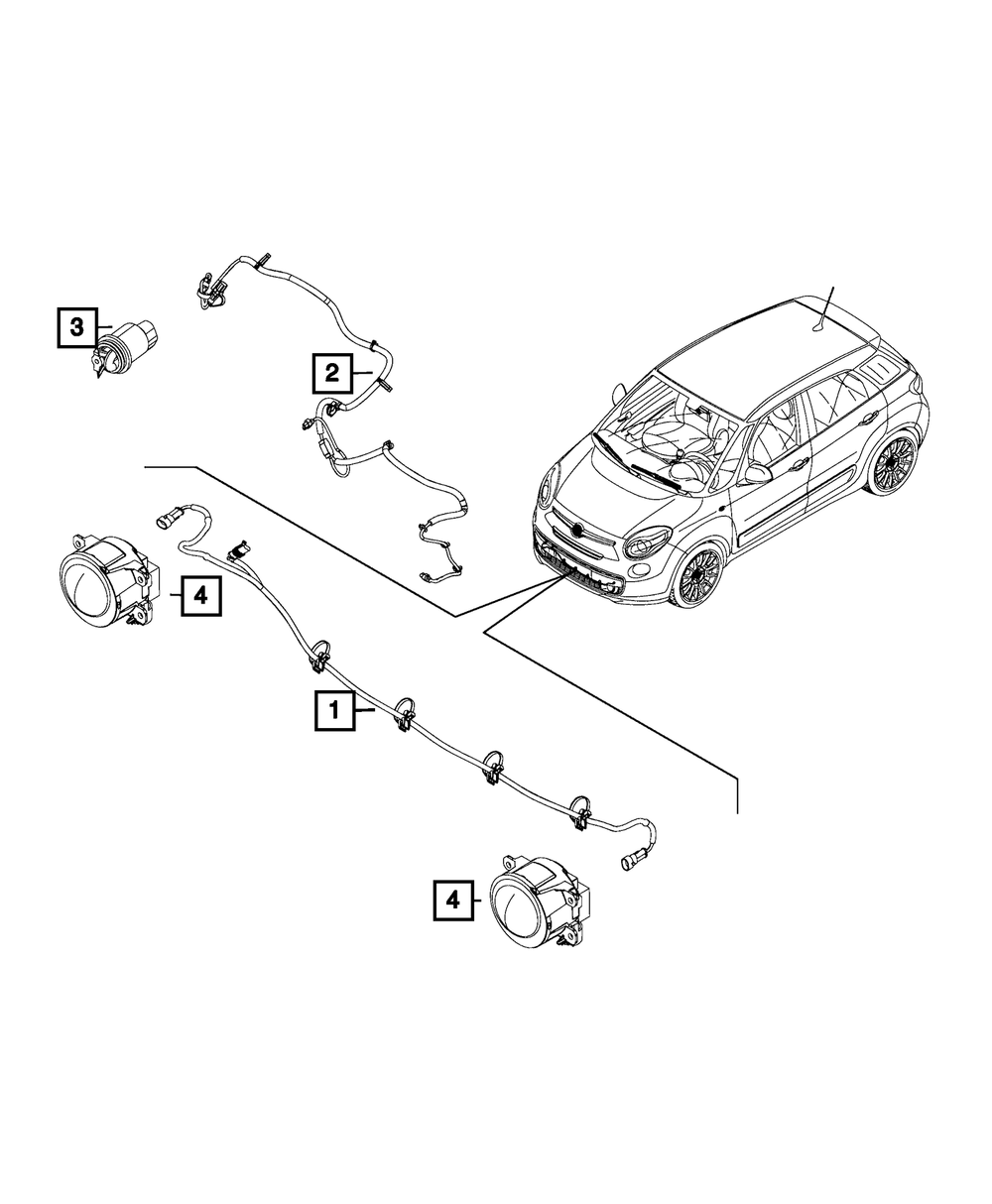 3
2
4
1
4