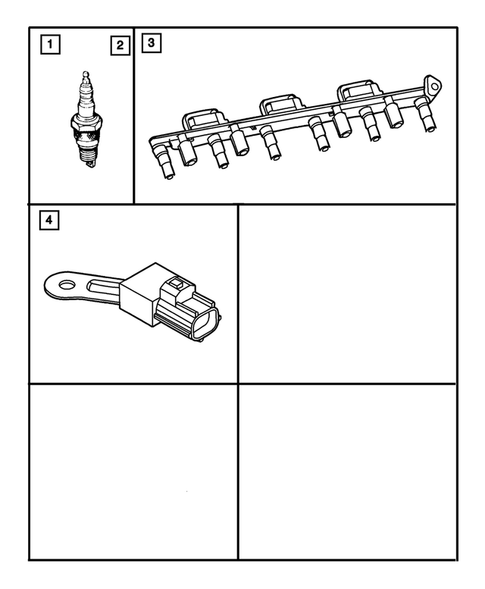 1
2
3
4