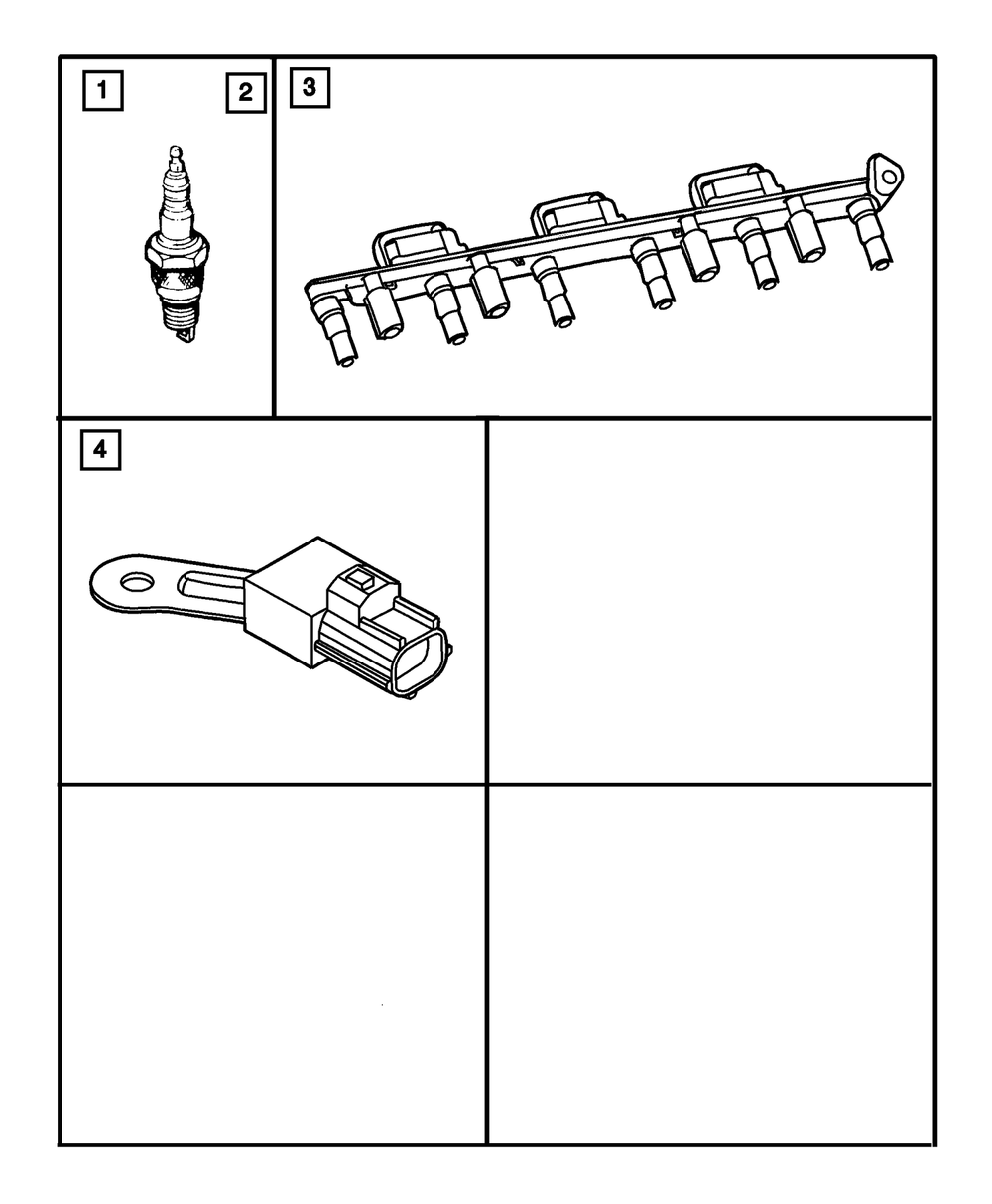 1

2

3

4