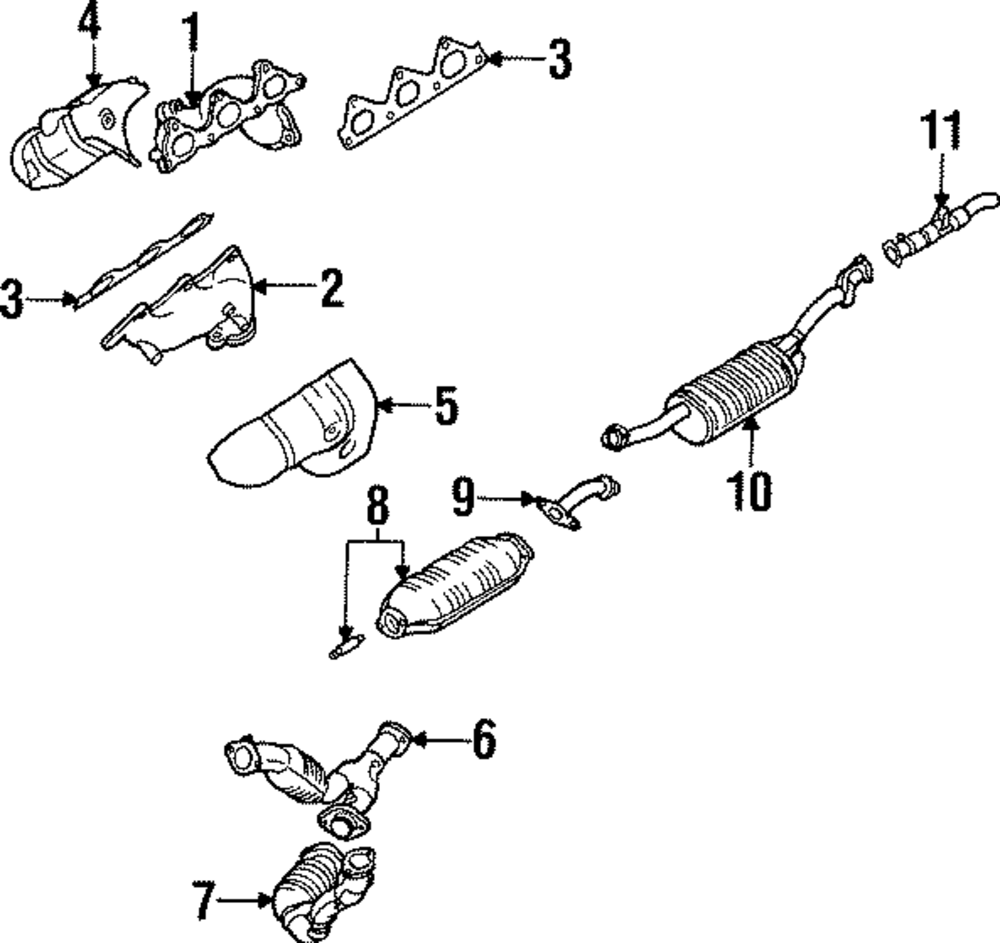 4
1
3
11
3
2
5
10
9
8
6
7