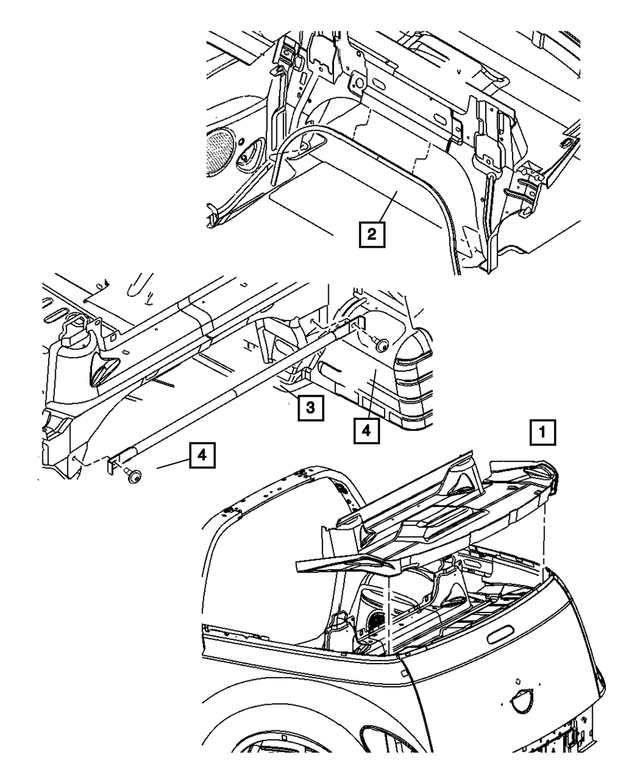 2

3

4

4

1