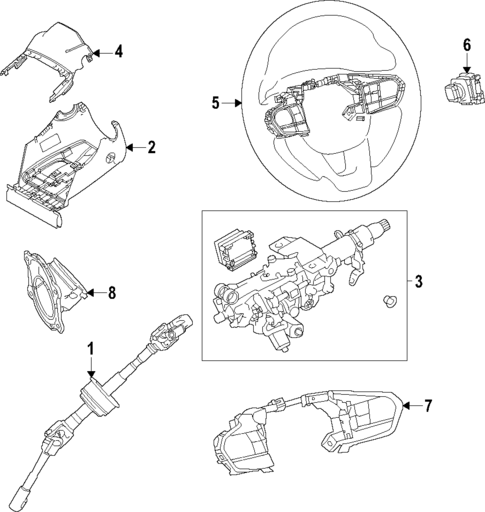 4
6
5
2
3
8
1
7