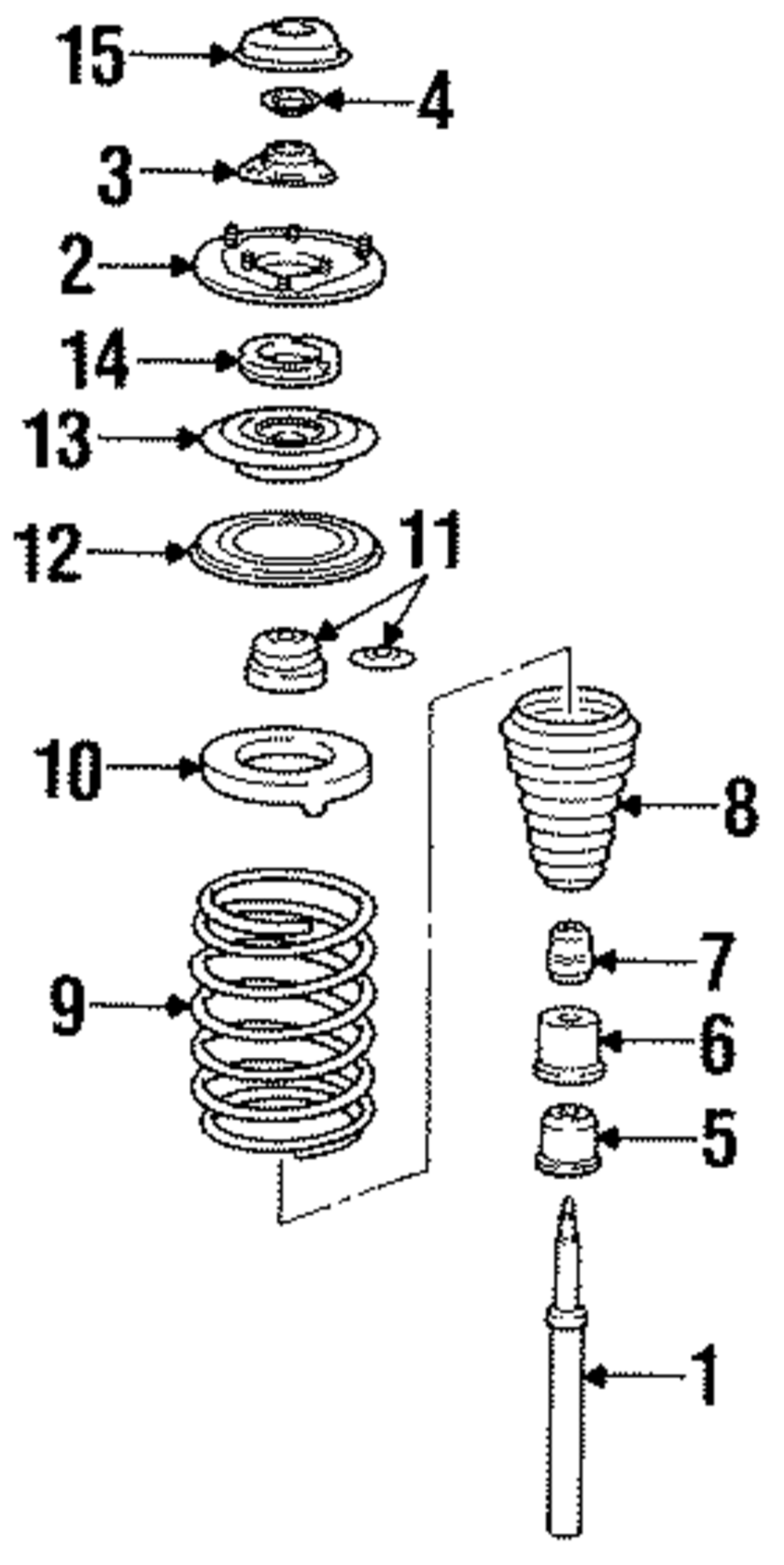 15
4
3
2
14
13
12
11
10
8
9
7
6
5
1