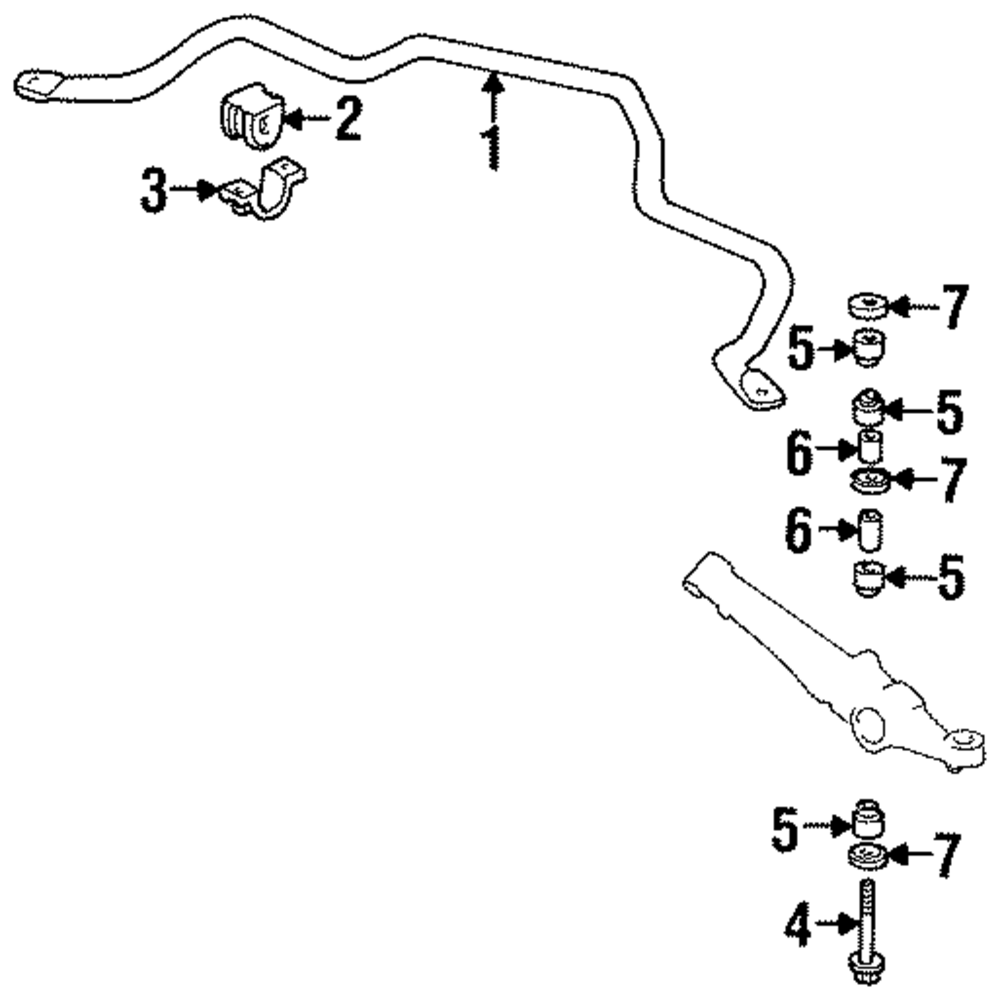 2
1
3
7
5
5
6
7
6
5
5
7
4