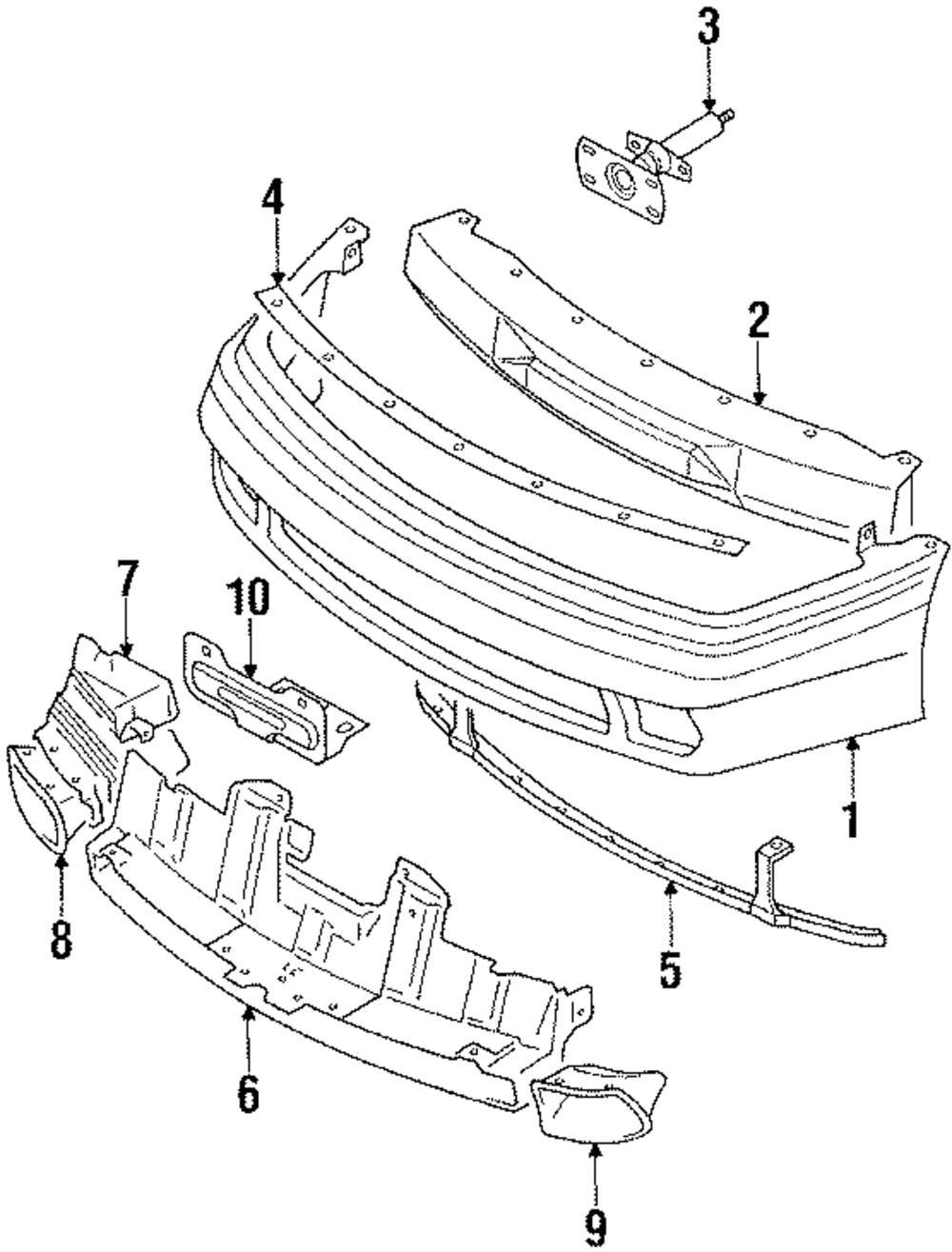 3
4
2
7
10
1
8
5
6
9