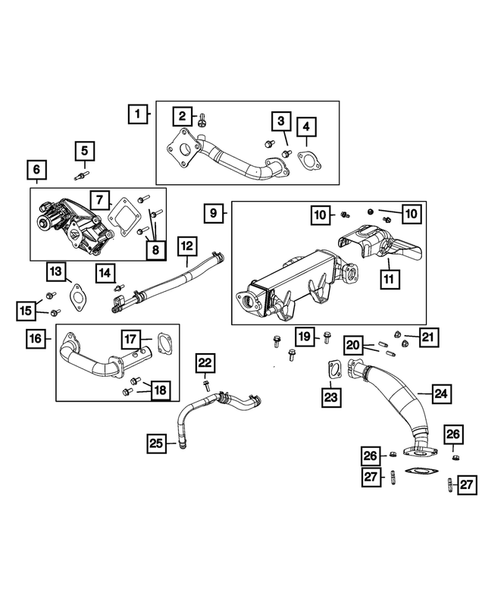 1
2
3
4
5
6
7
8
9
10
10
11
12
13
14
15
16
17
18
19
20
21
22
23
24
25
26
26
27
27