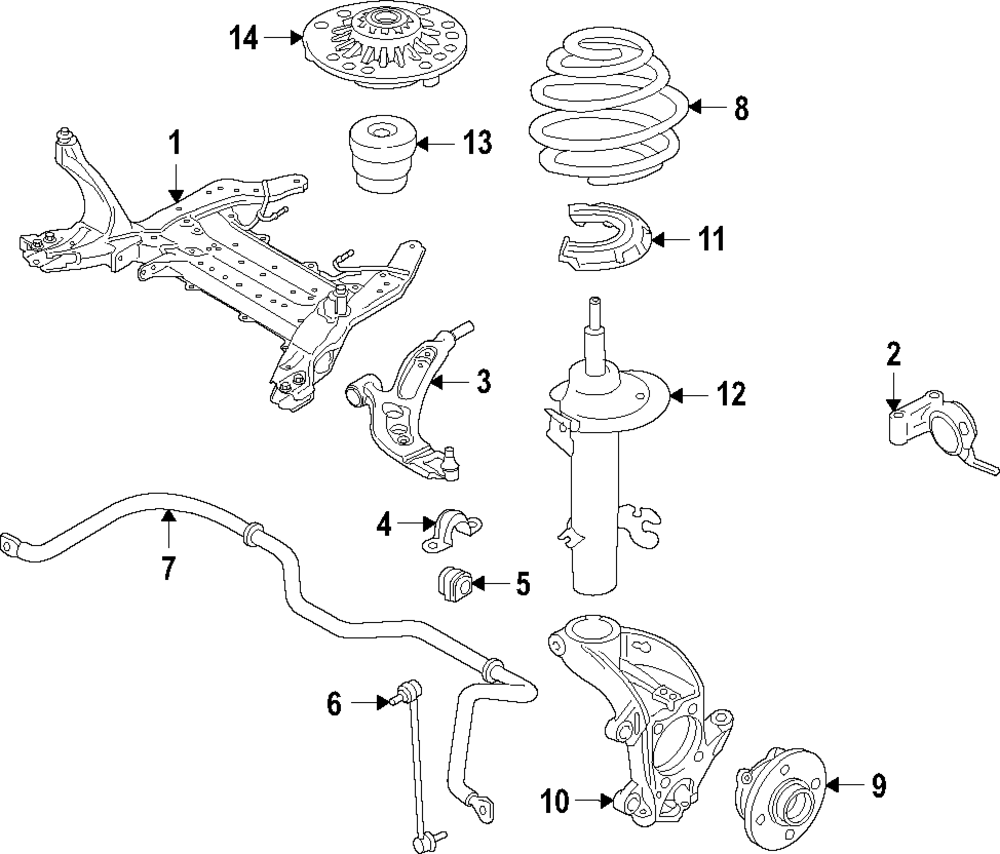 14
8
1
13
11
3
12
2
4
7
5
6
10
9