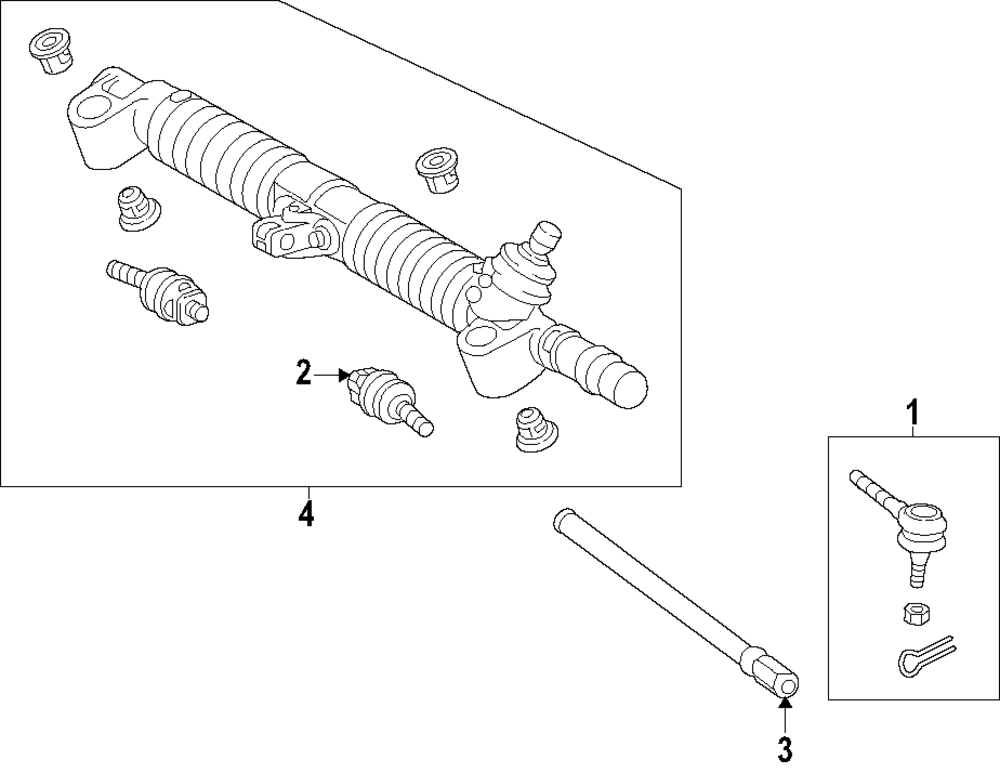 2
4
1
3