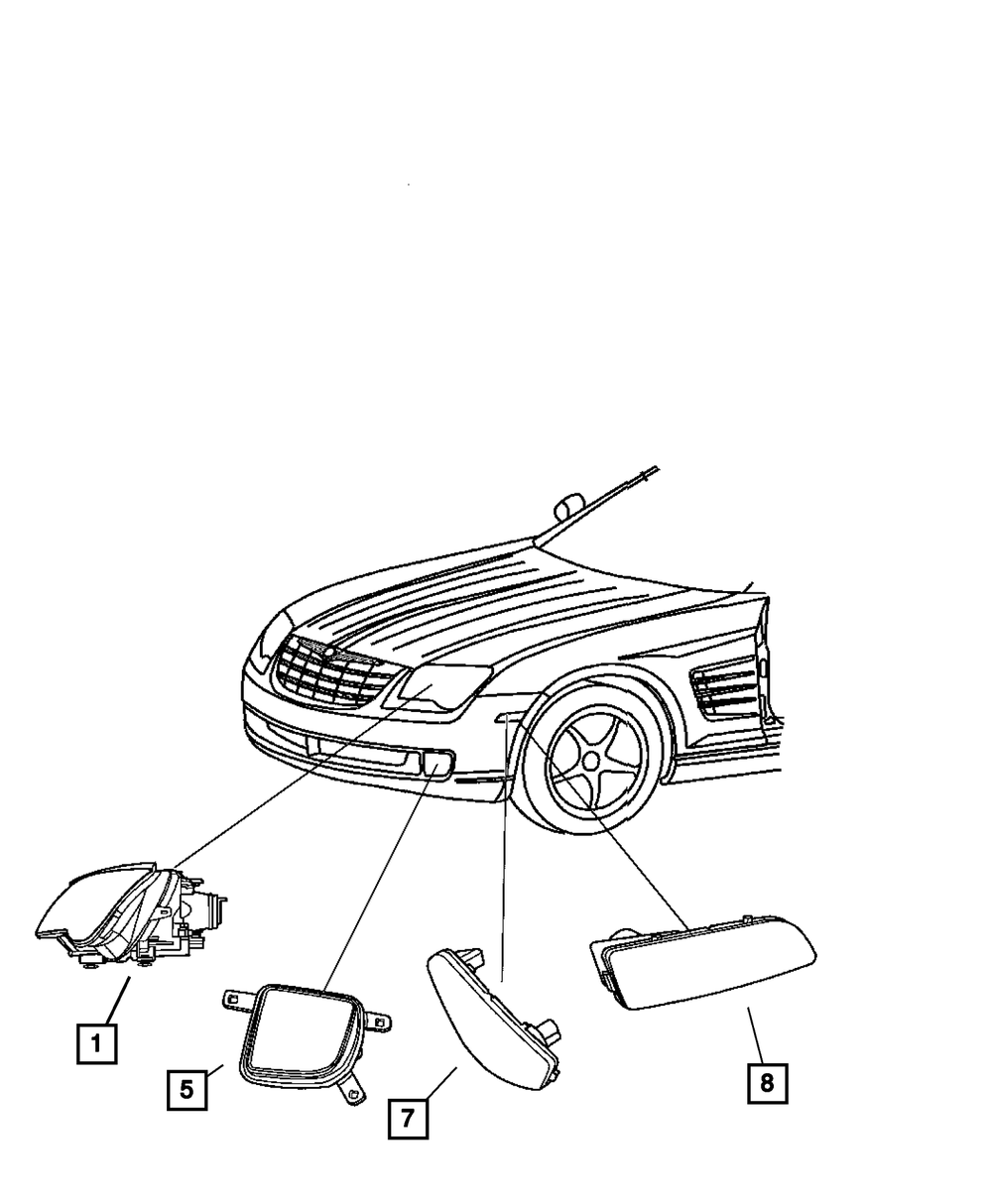 1
5
7
8