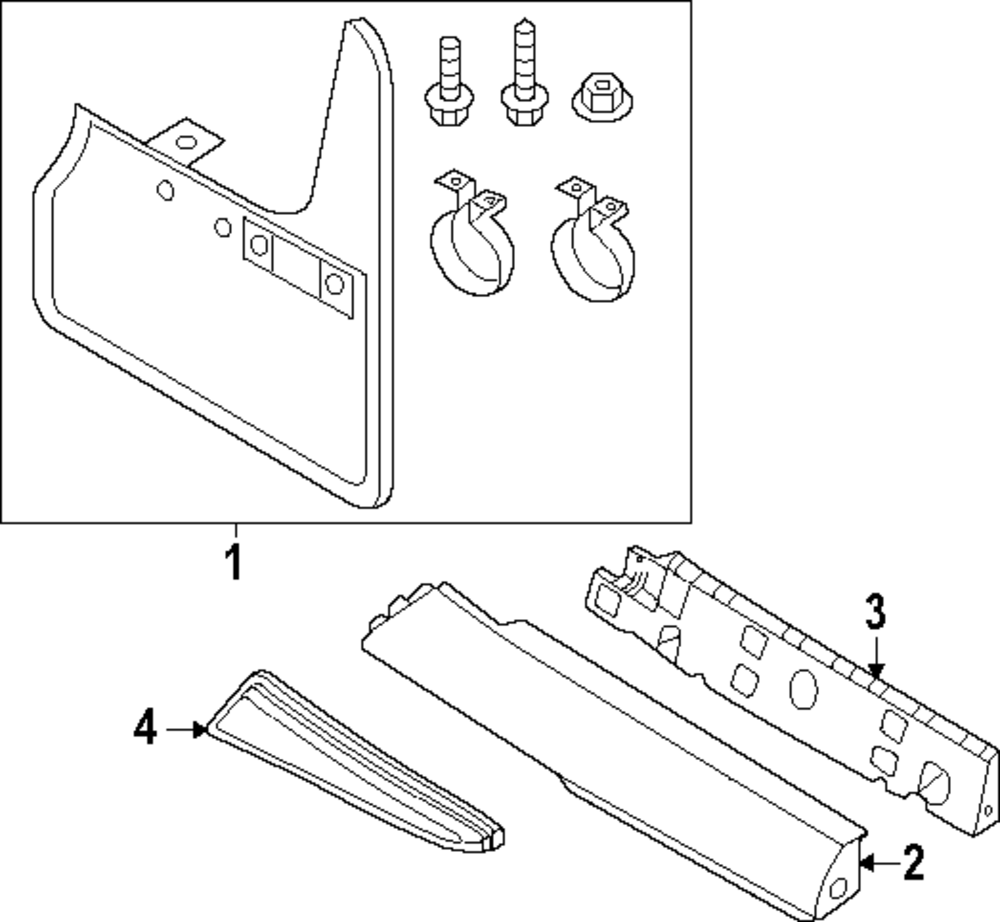 1
3
4
2