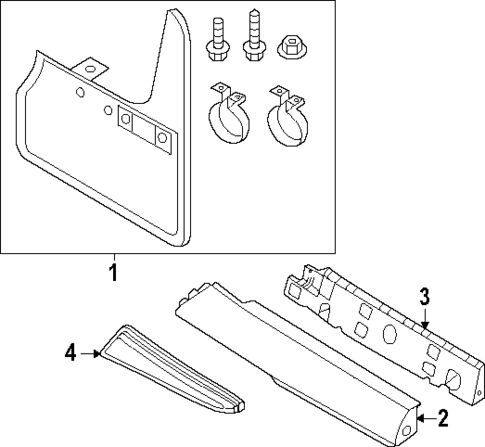 1
3
4
2