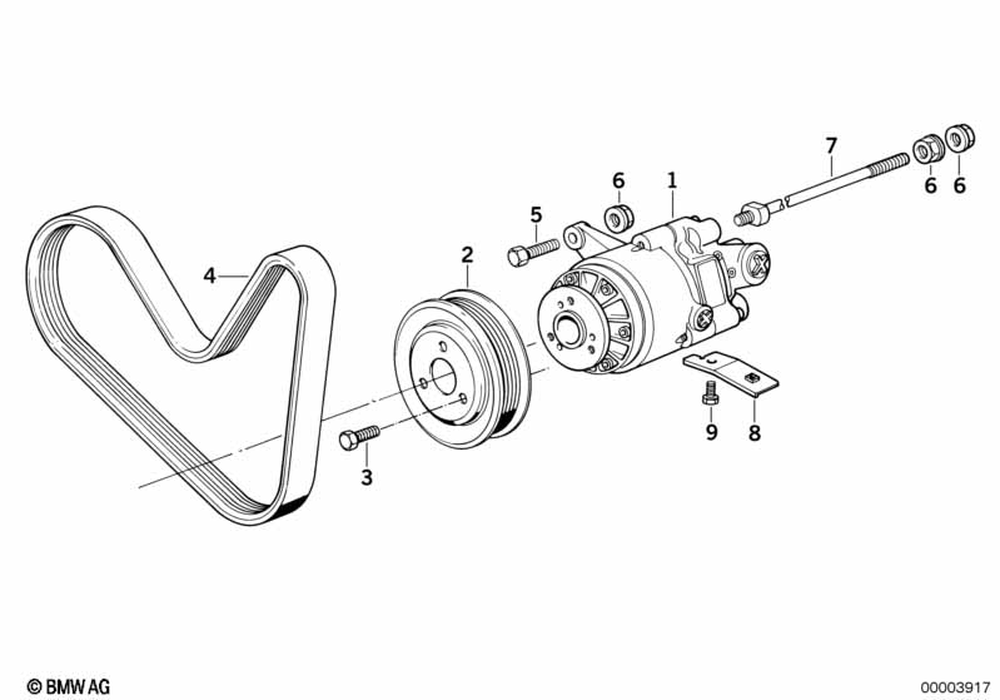 7
6
1
6 6
5
2
4
9 8
3
© BMW AG
00003917