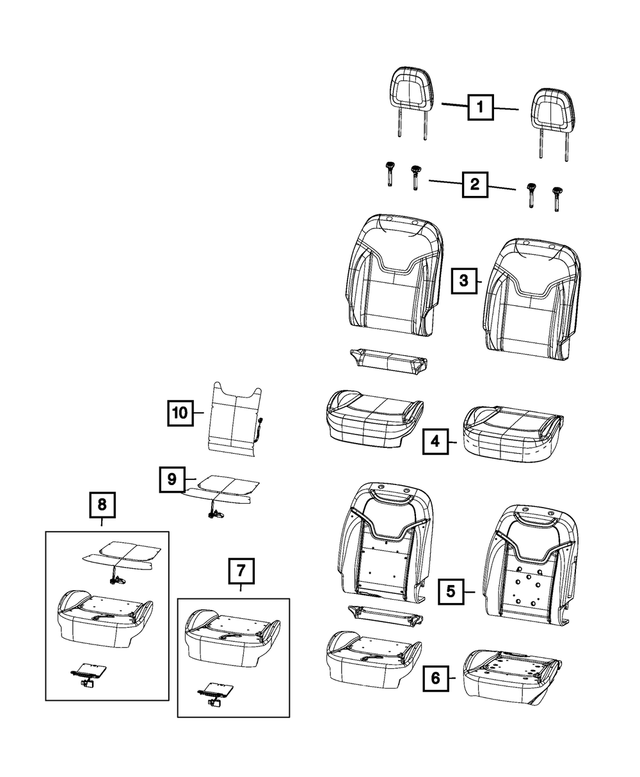 1
2
3
10
4
9
8
7
5
6