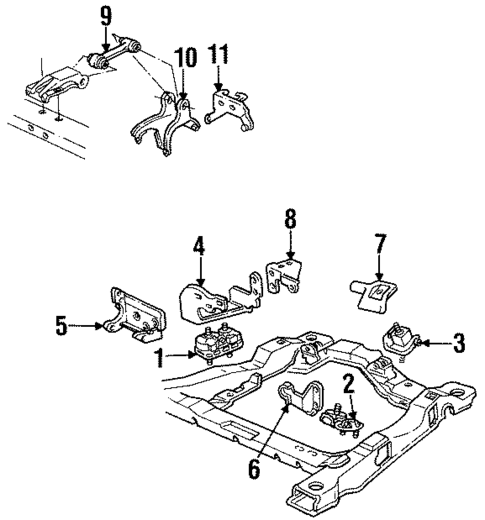 9
10
11
8
4
7
5
3
1
2
6