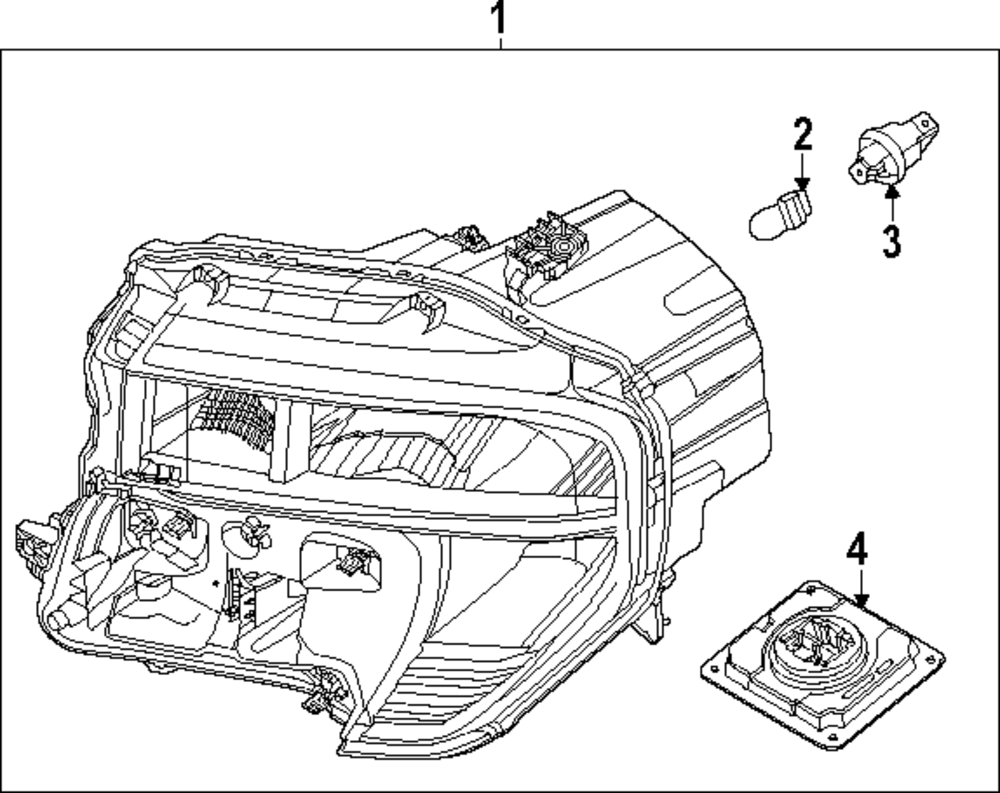 1
2
3
4