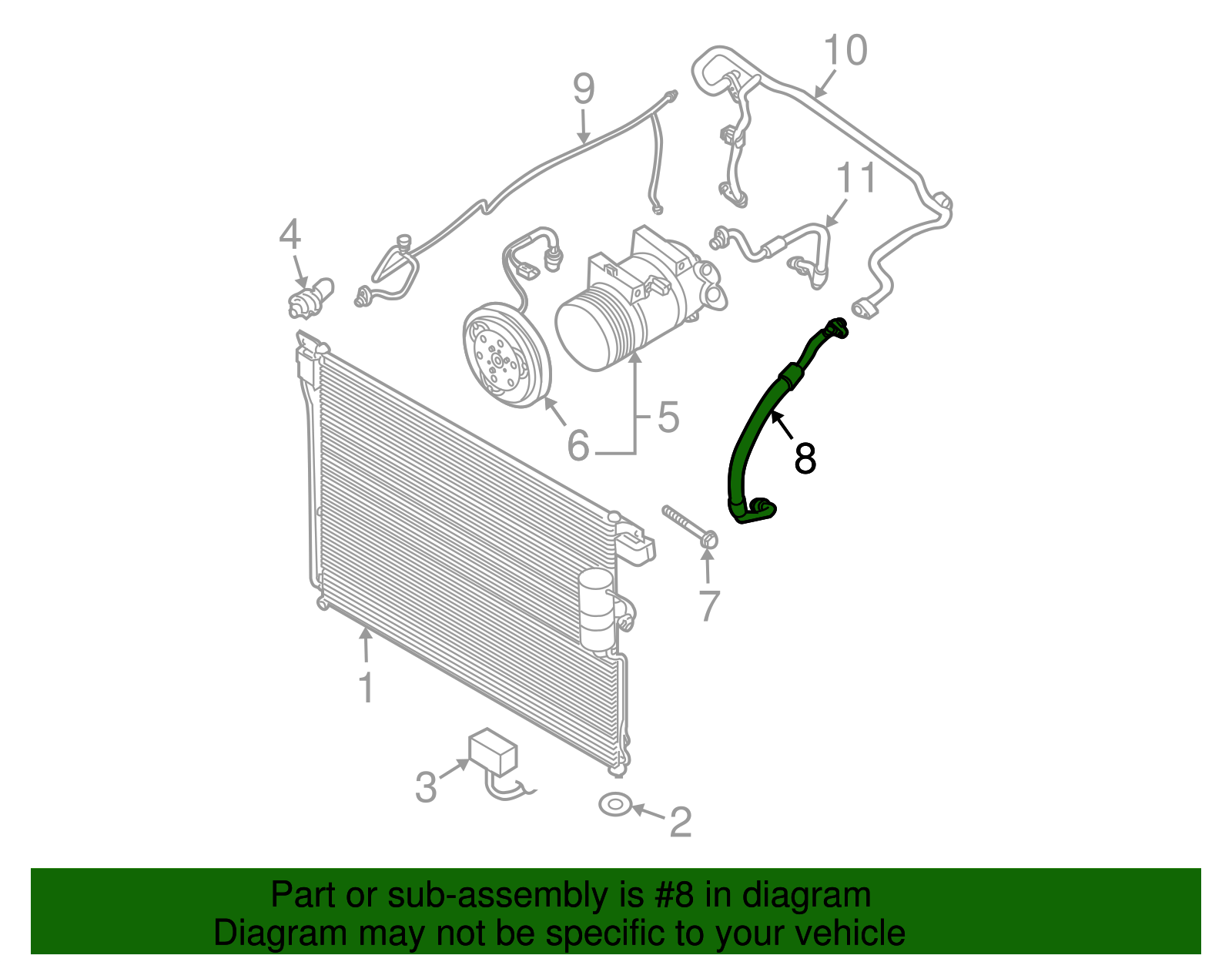 10
9
11
4
5
6
8
7
1
3
2

Part or sub-assembly is #8 in diagram
Diagram may not be specific to your vehicle