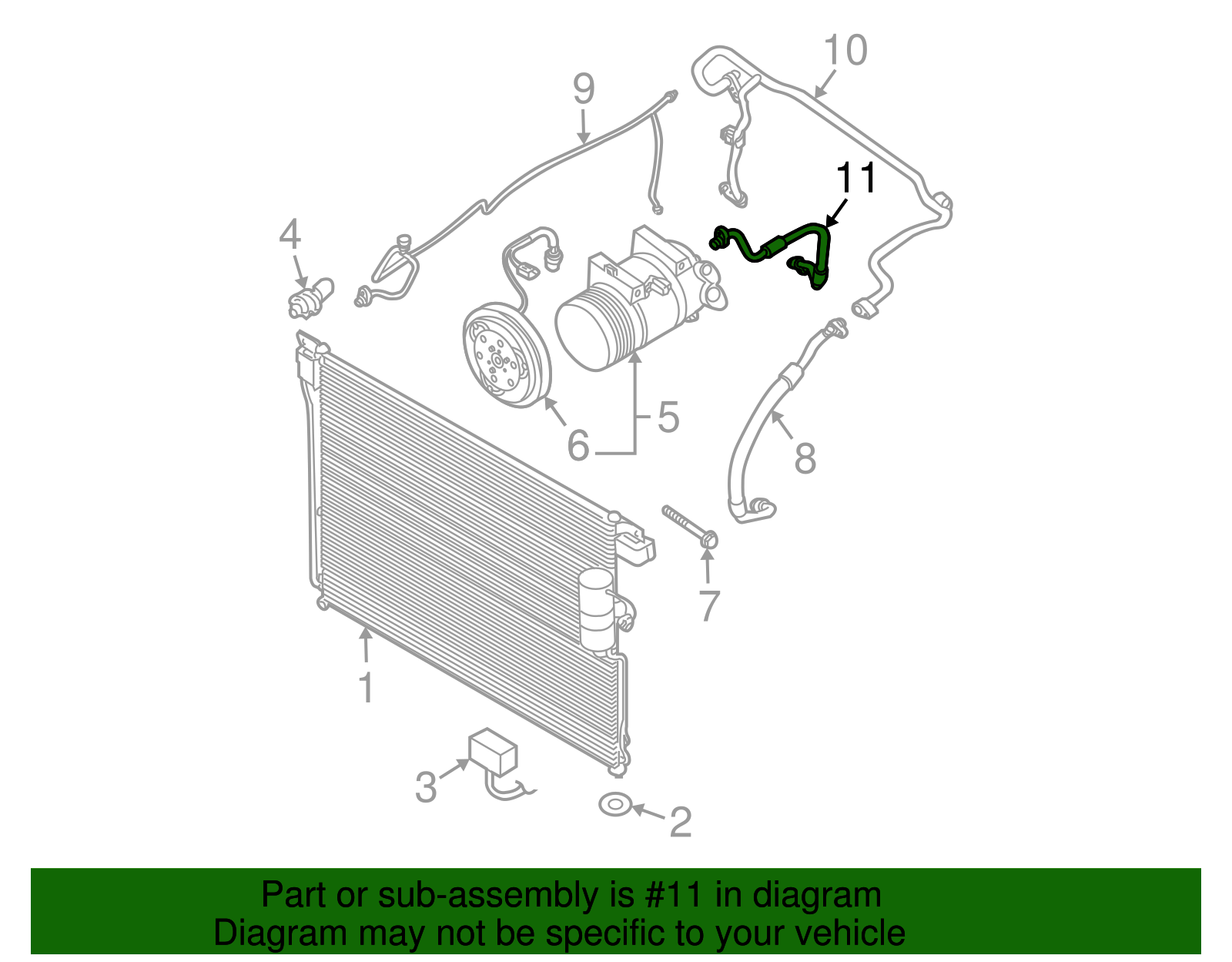 10
9
11
4
5
6
8
7
1
3
2

Part or sub-assembly is #11 in diagram
Diagram may not be specific to your vehicle