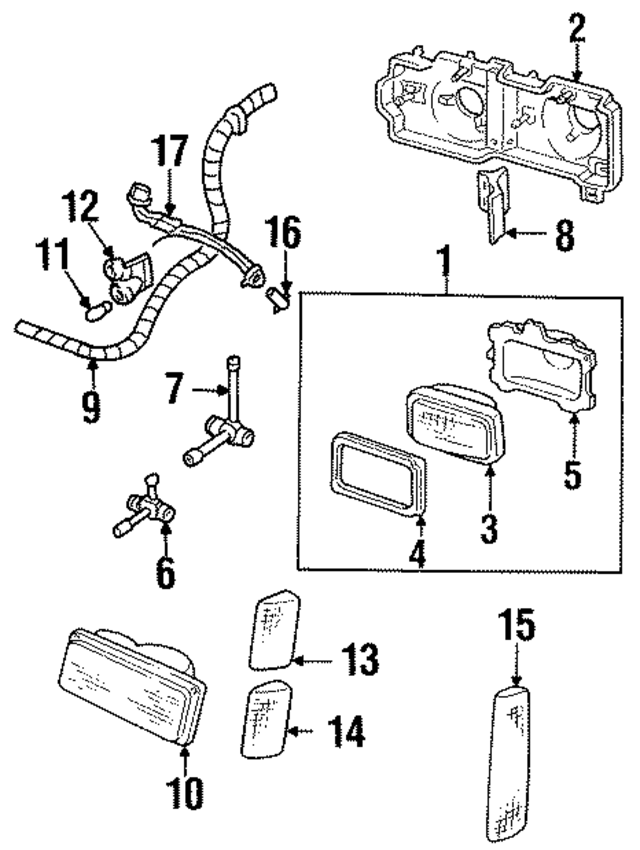 2
17
12
16
11
8
1
9
7
5
3
4
6
15
13
14
10