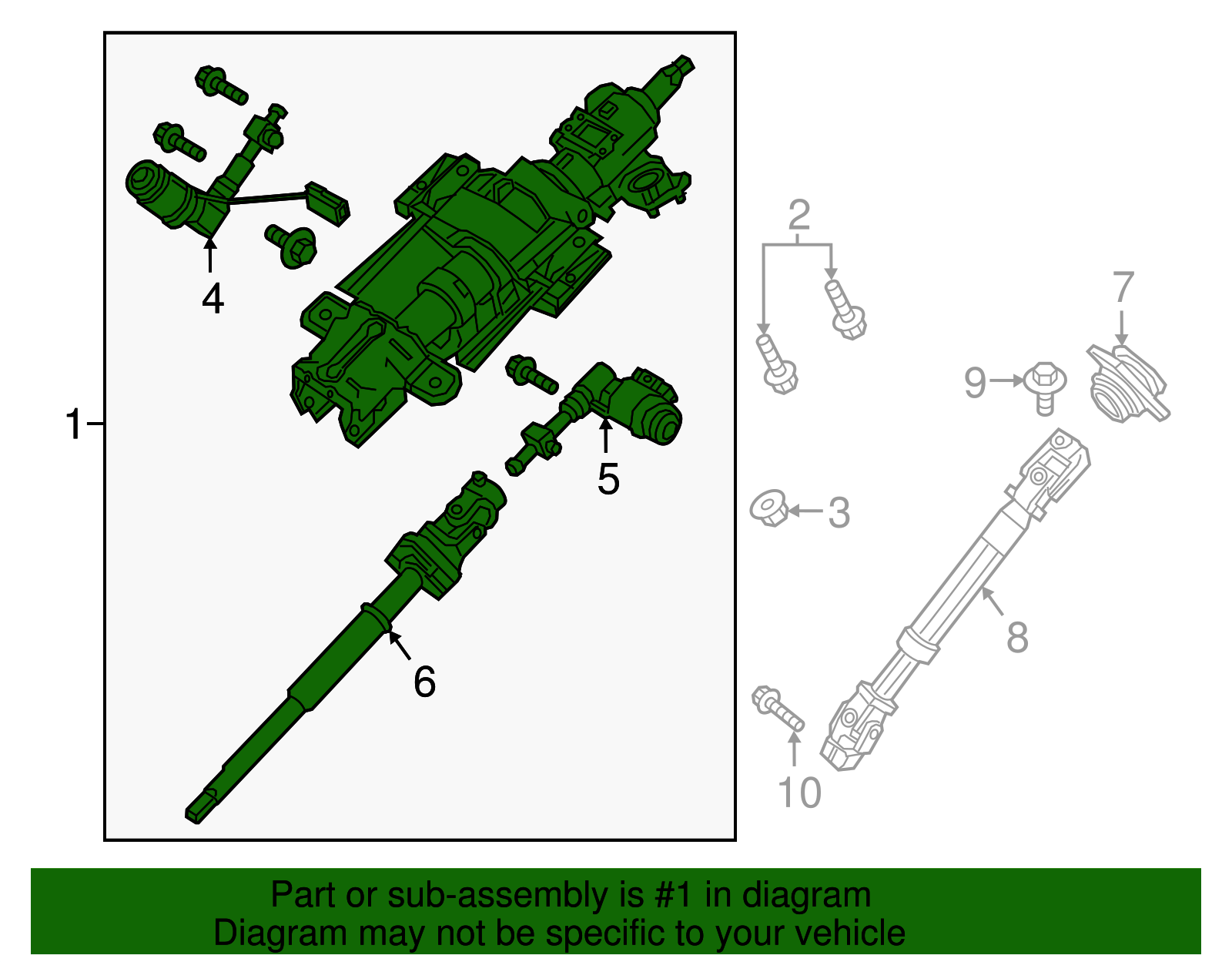 1
4
5
6
2
7
9
3
8
10

Part or sub-assembly is #1 in diagram
Diagram may not be specific to your vehicle