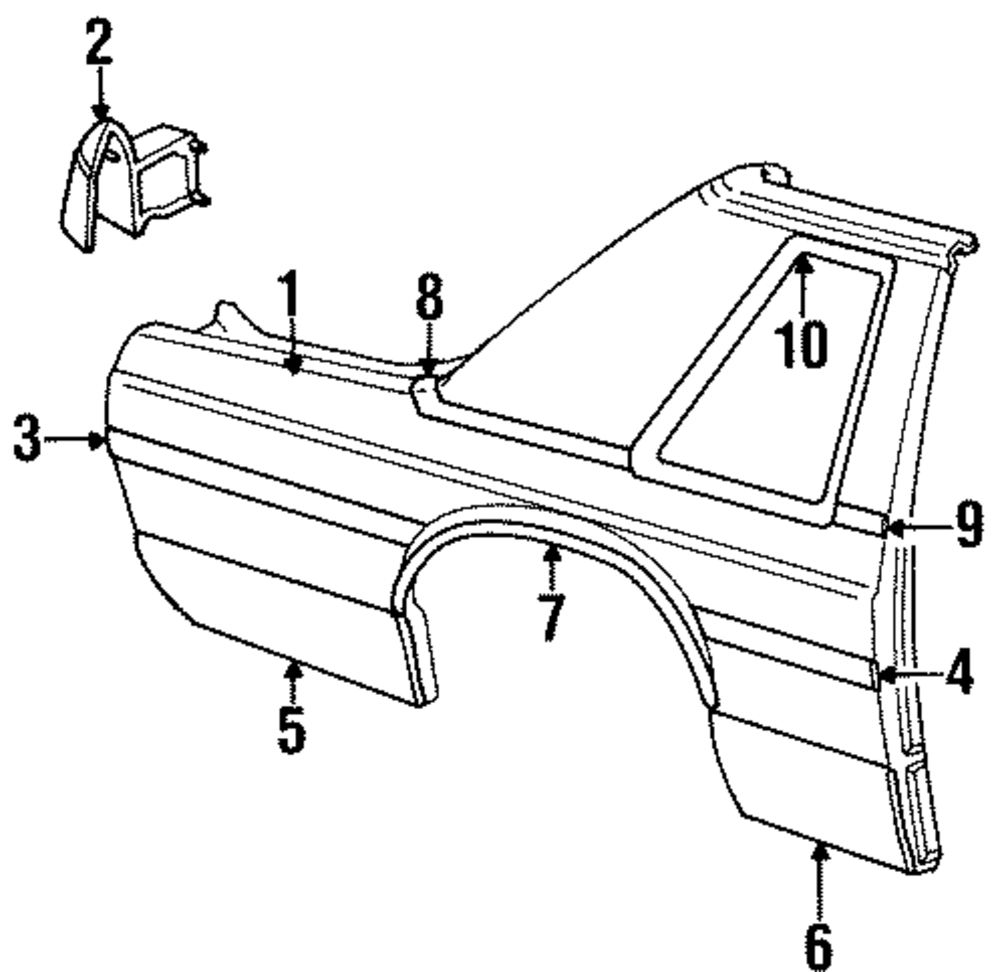 2
1
8
10
3
9
7
4
5
6