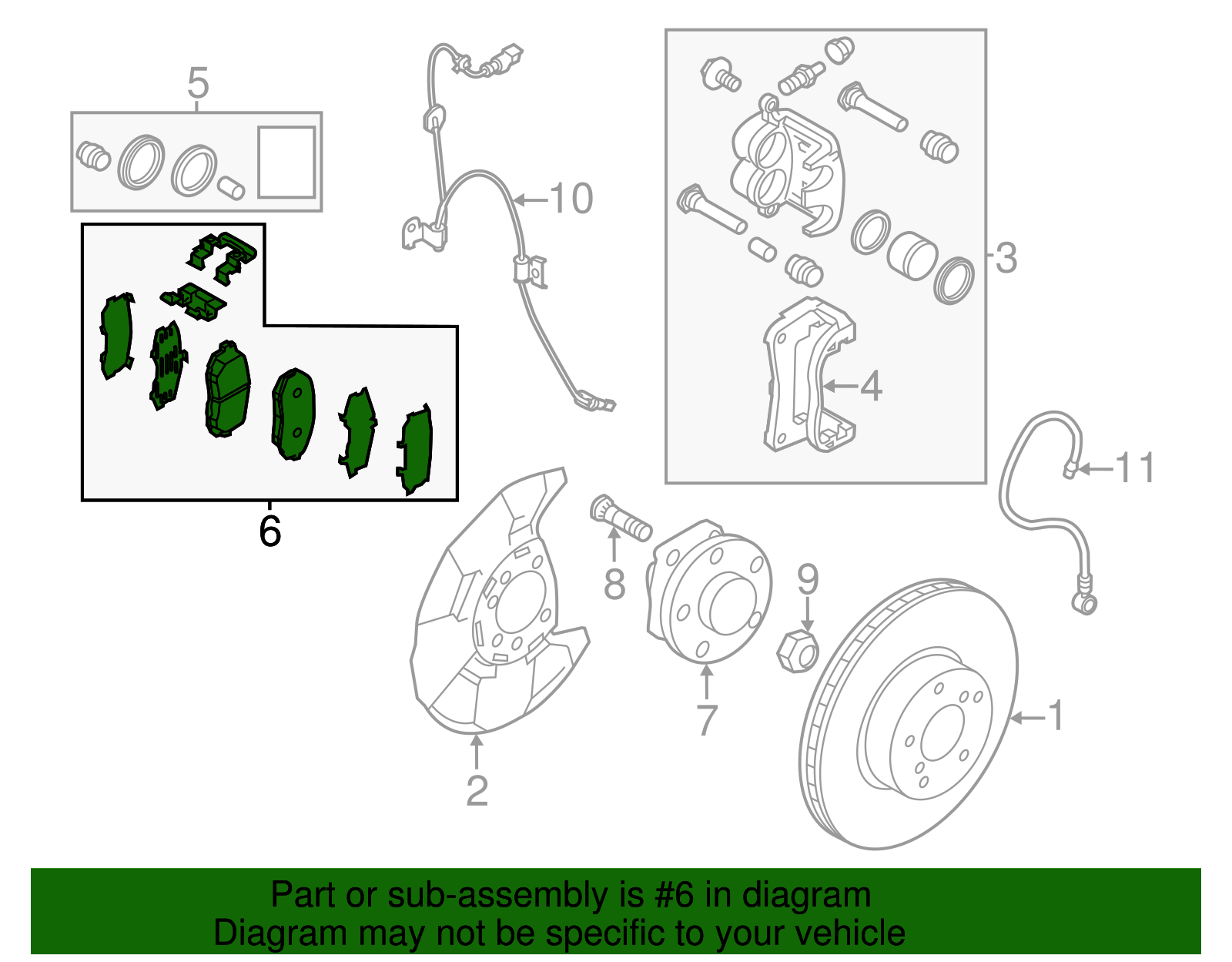 5
10
3
4
11
6
8
9
7
1
2

Part or sub-assembly is #6 in diagram
Diagram may not be specific to your vehicle