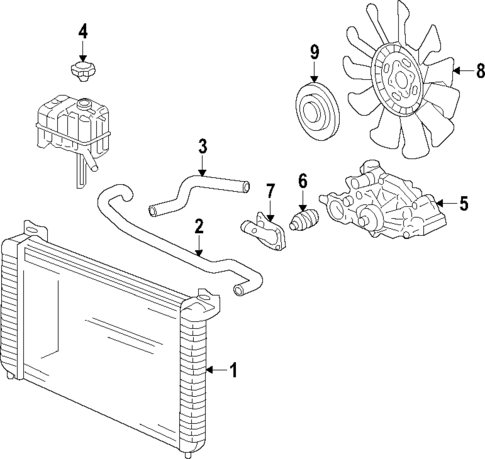 4
9
8
3
7
6
5
2
1