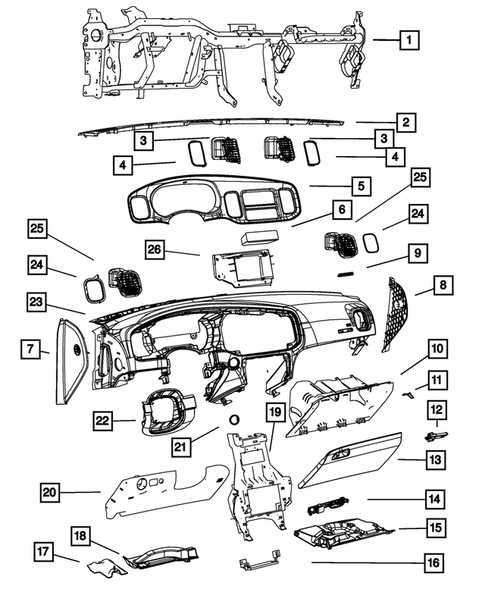 1
2
3
3
4
4
5
25
6
24
25
26
9
24
8
23
7
10
11
12
22
19
21
13
20
14
15
18
17
16