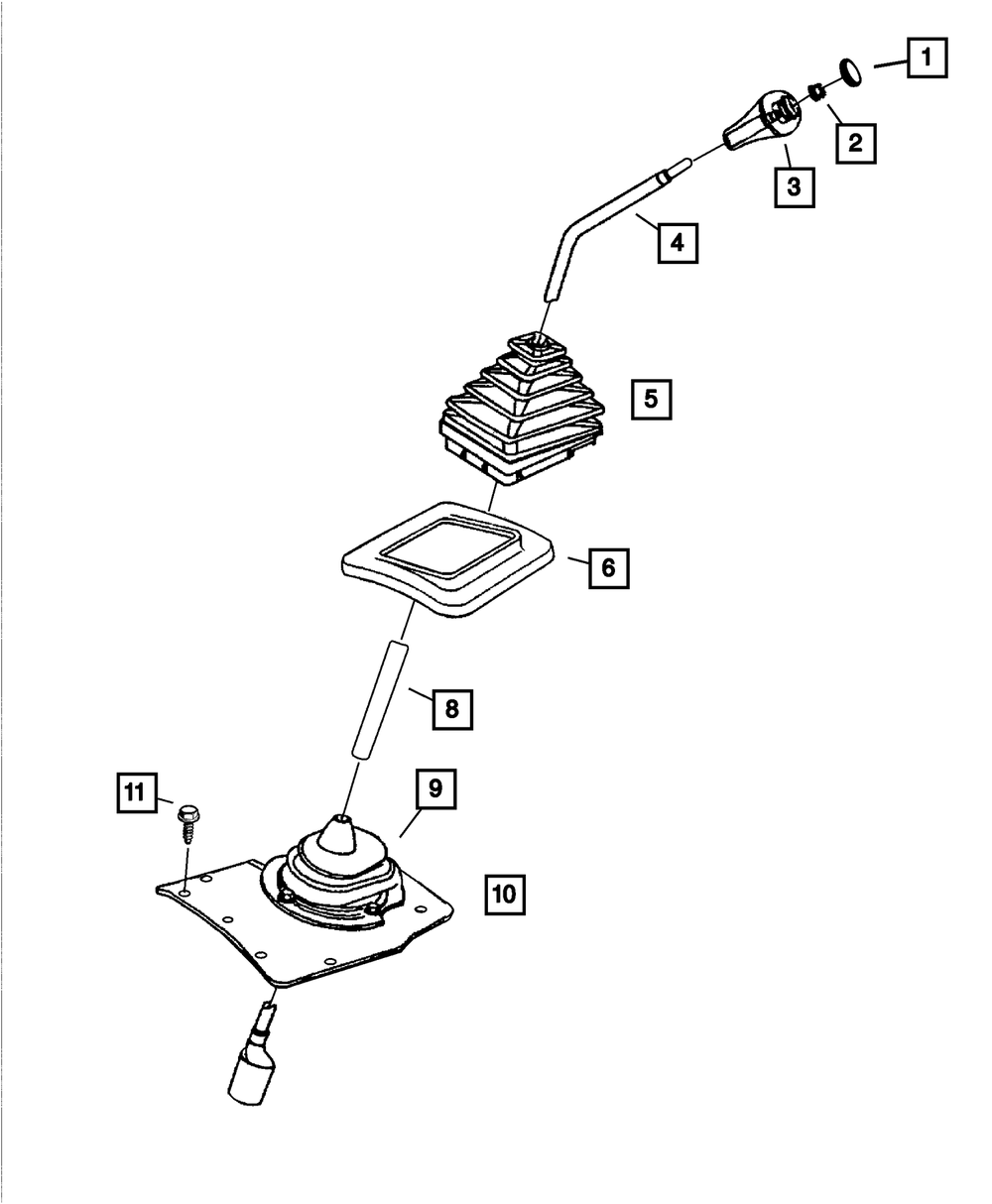 1
2
3
4
5
6
8
11
9
10