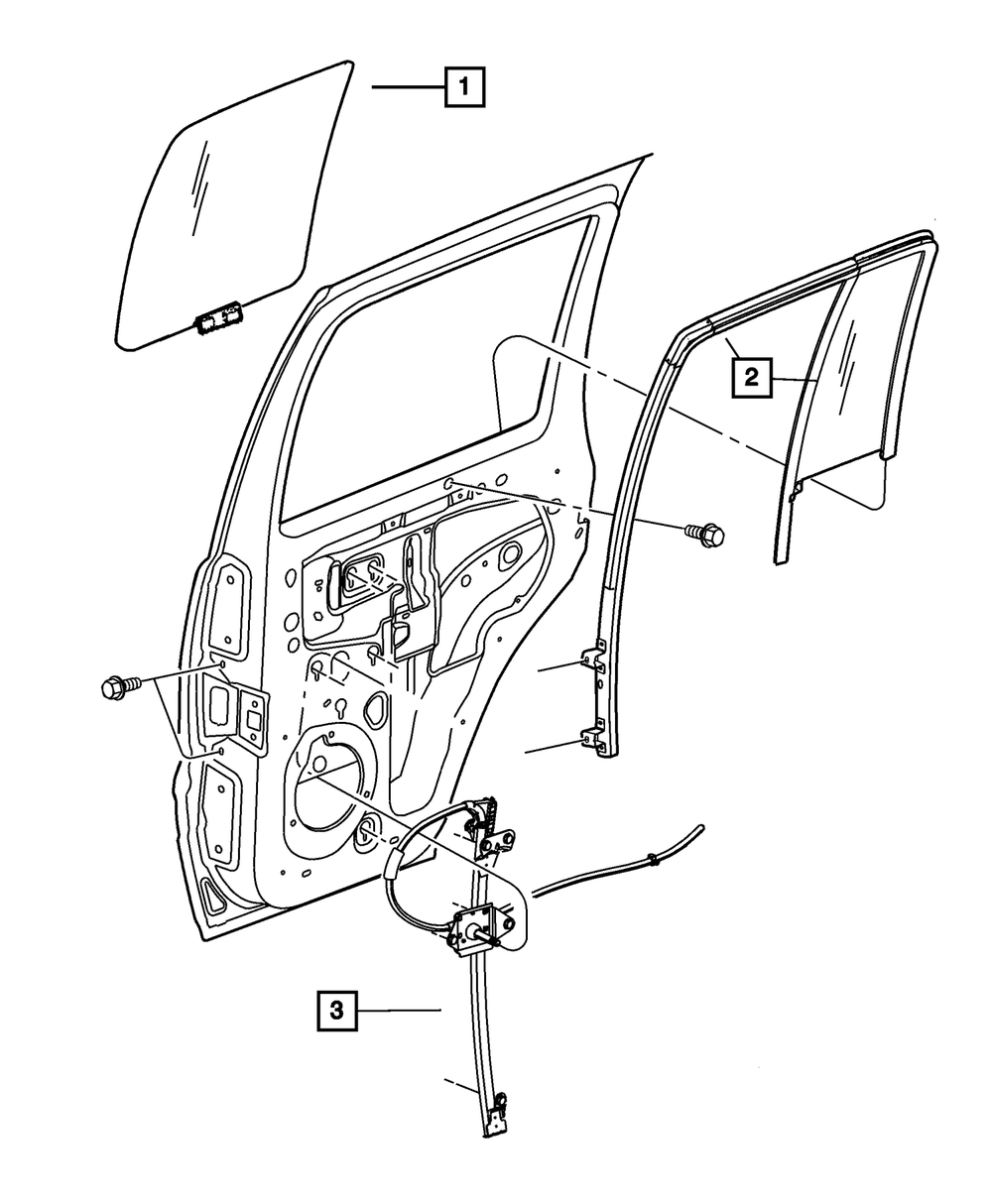 1

2

3