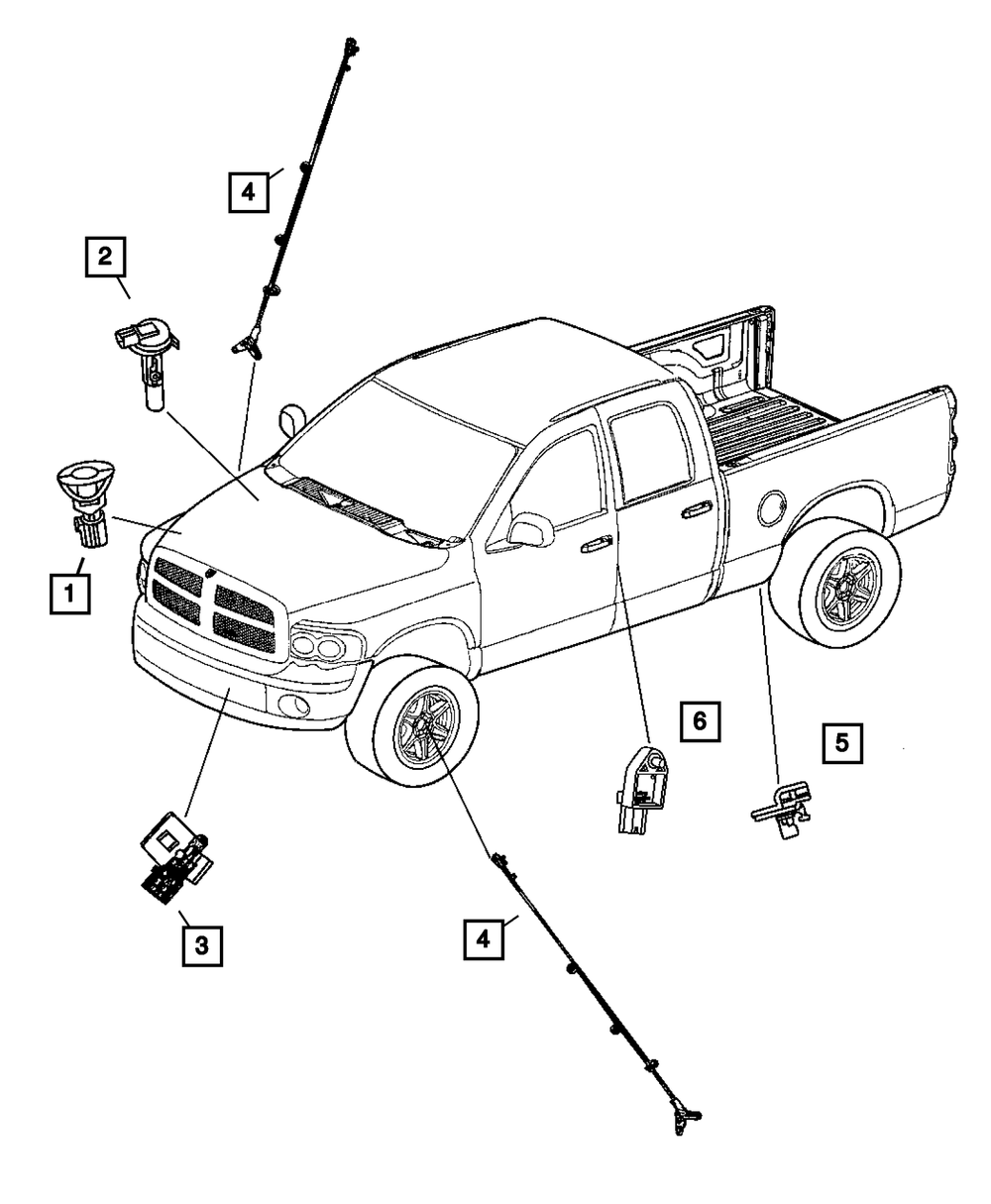 4
2
1
6
5
3
4