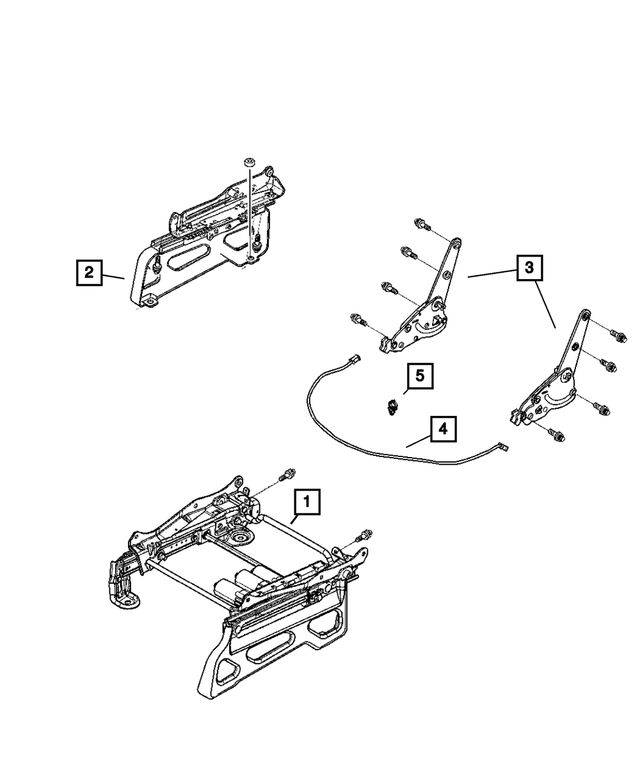 2
3
5
4
1