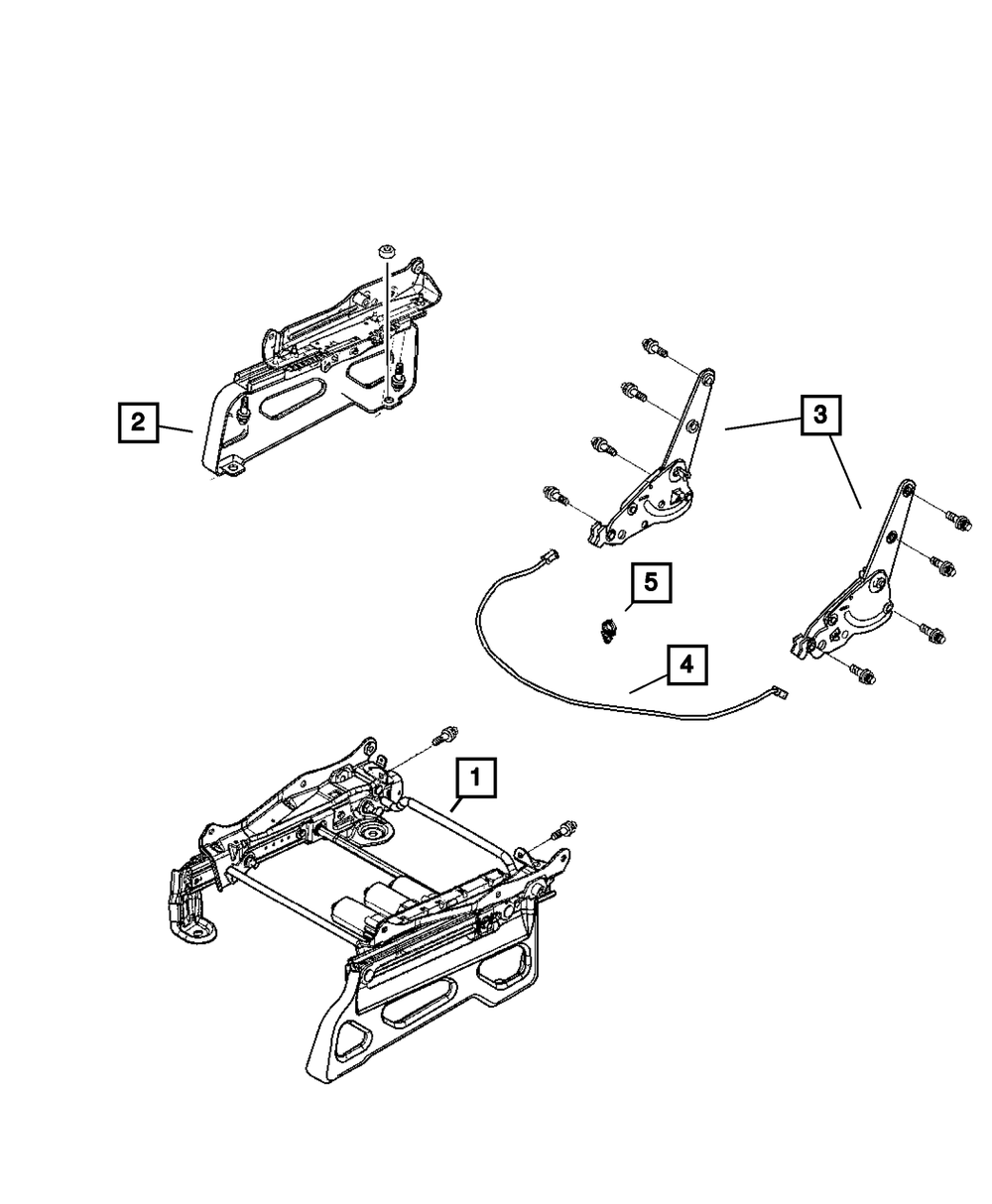 2
3
5
4
1