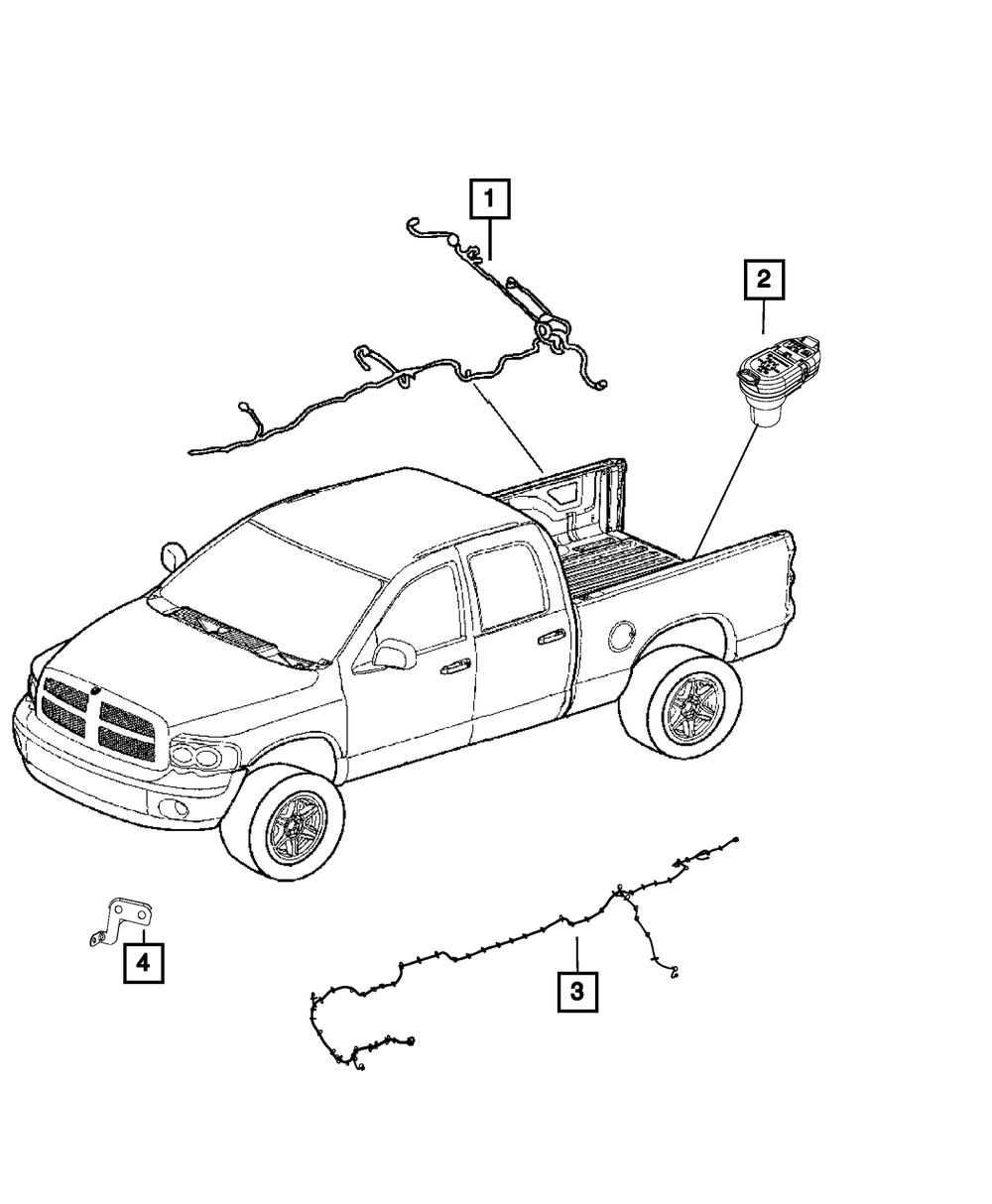 1
2
4
3