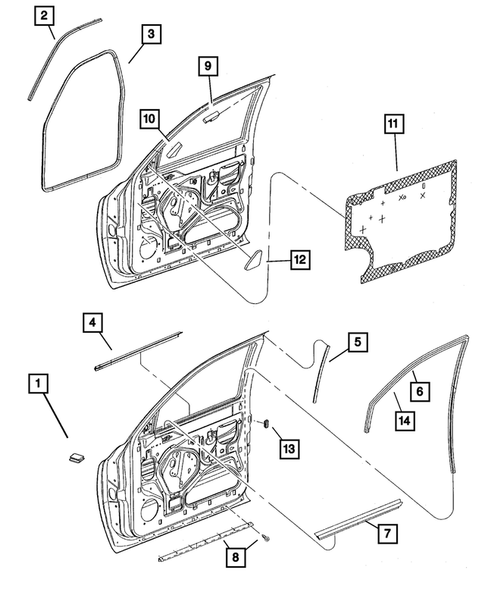 2
3
9
10
11
12
4
5
1
6
14
13
7
8