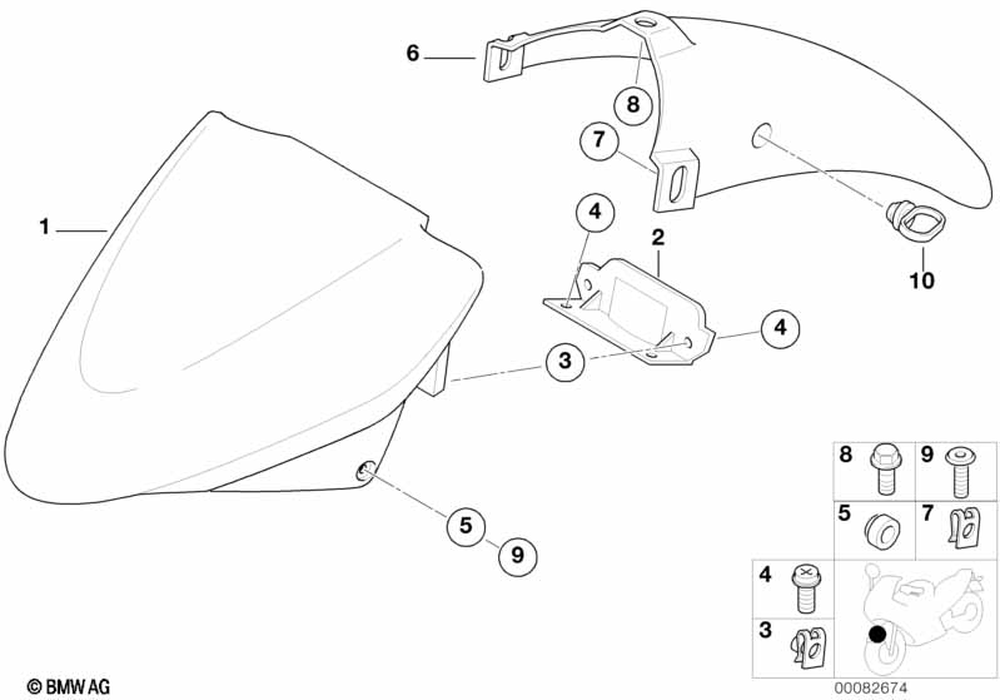 6
8
7
1
4
2
10
4
3
5
9
8
9
5
7
4
3
© BMW AG
00082674