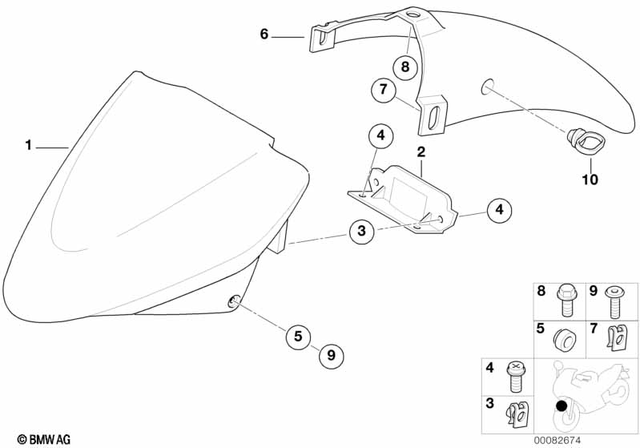 6
8
7
1
4
2
10
4
3
5
9
8
9
5
7
4
3
© BMW AG
00082674