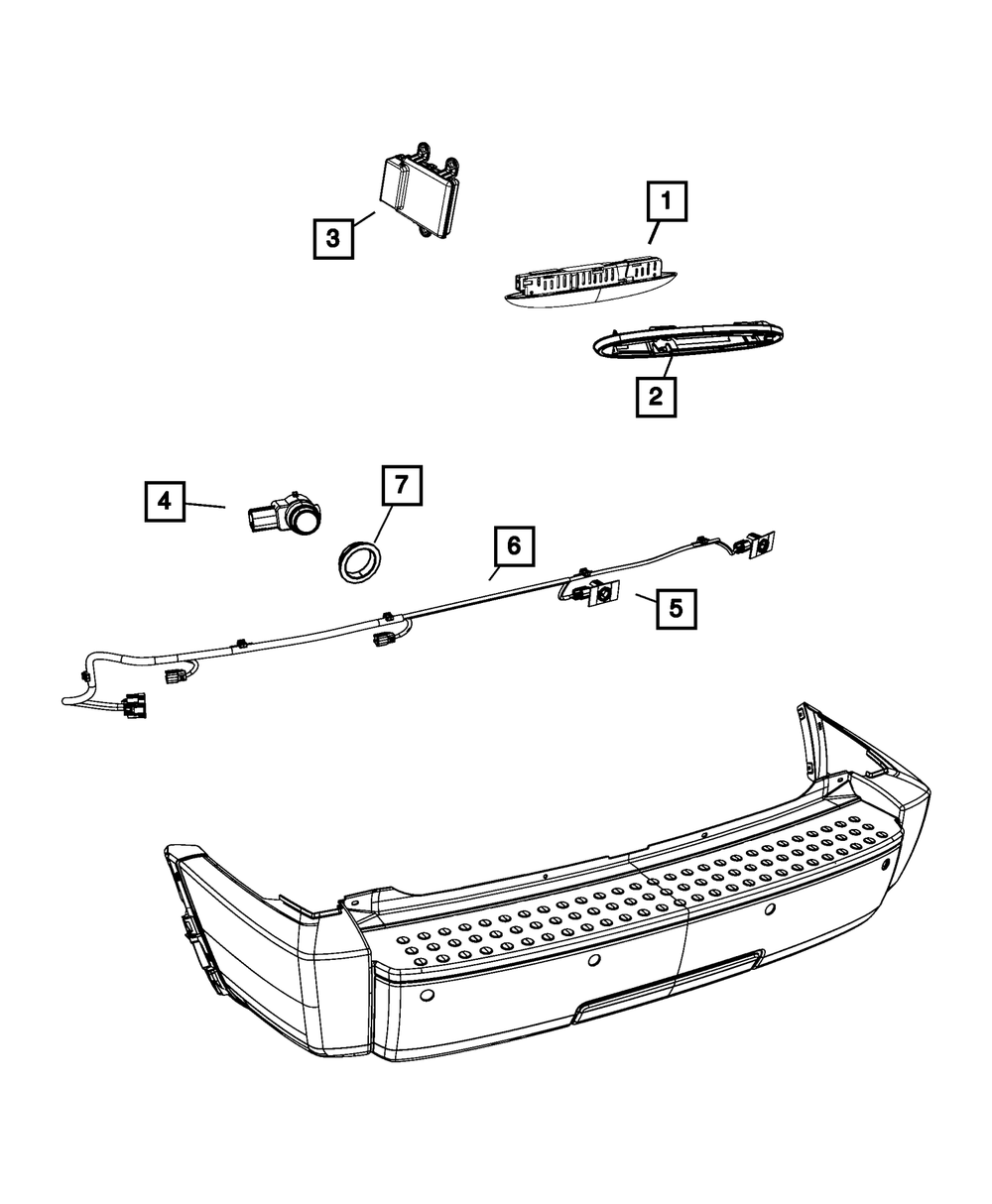 3
1
2
4
7
6
5