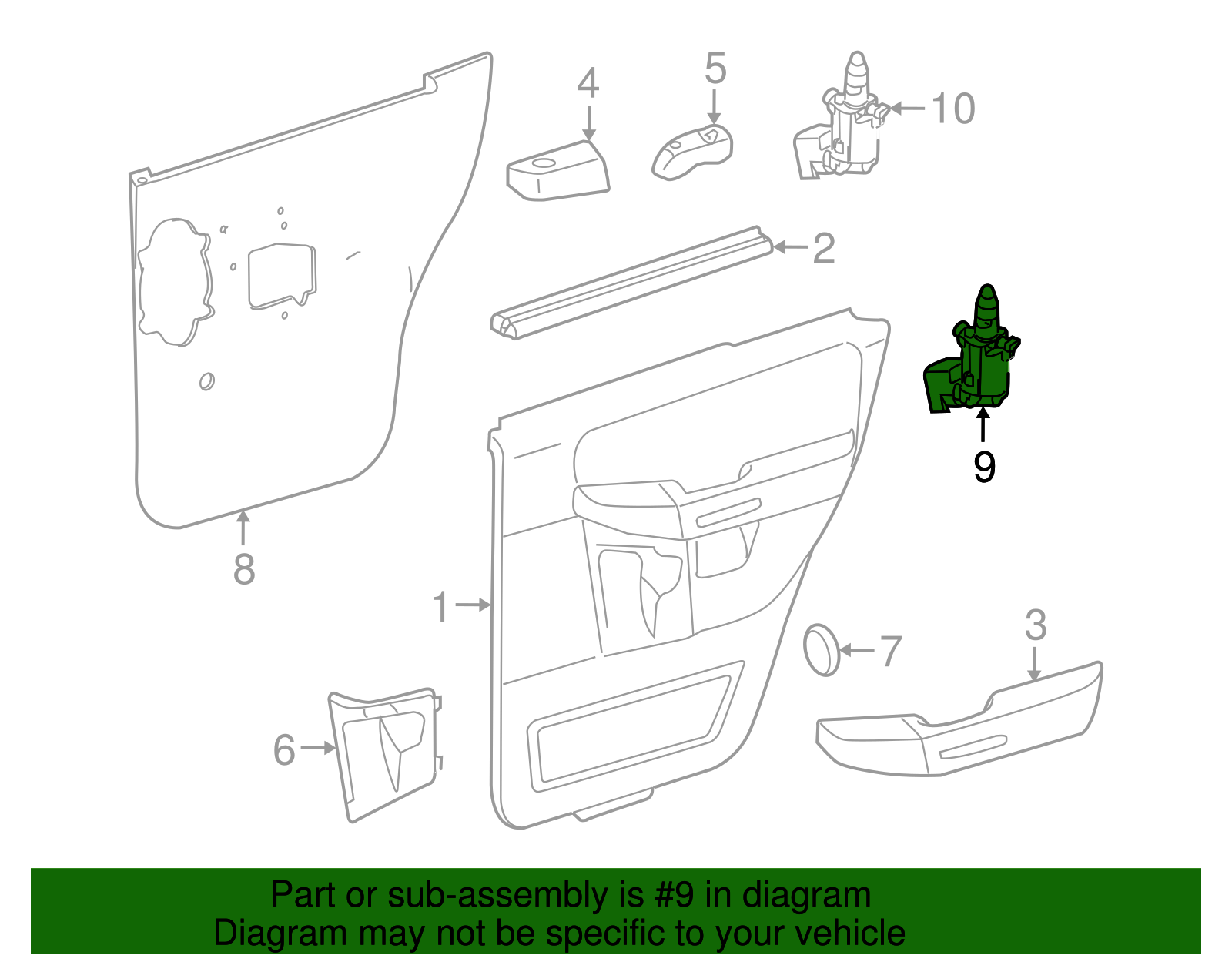 4
5
10
2
9
8
1
7
3
6

Part or sub-assembly is #9 in diagram
Diagram may not be specific to your vehicle