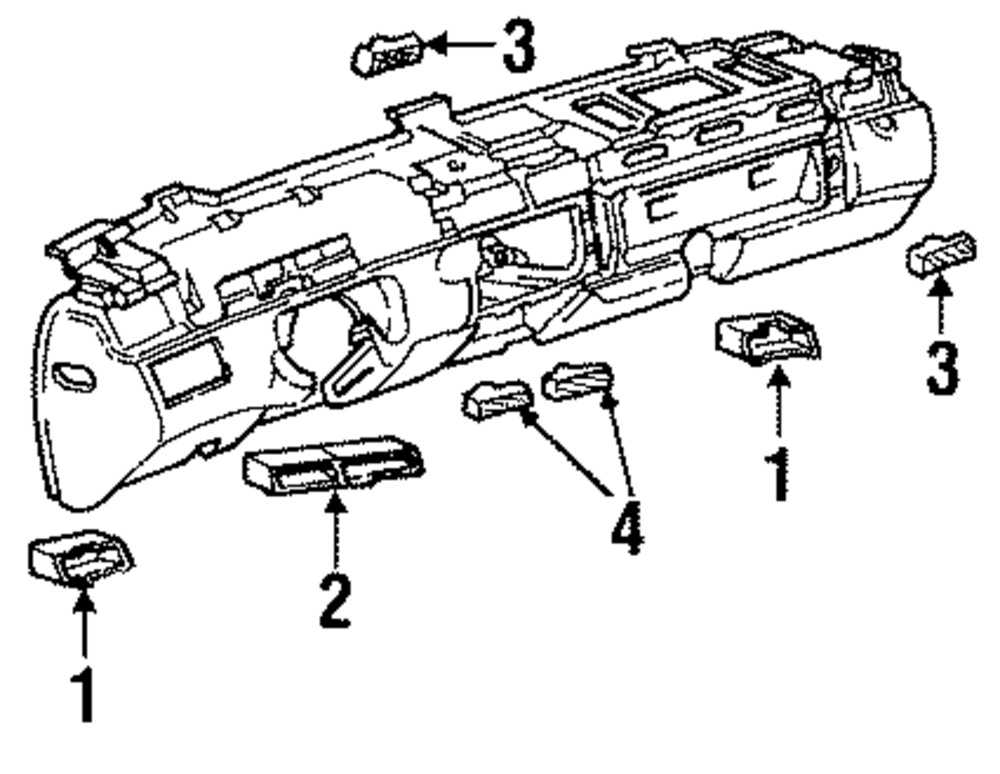 3
3
1
4
2
1