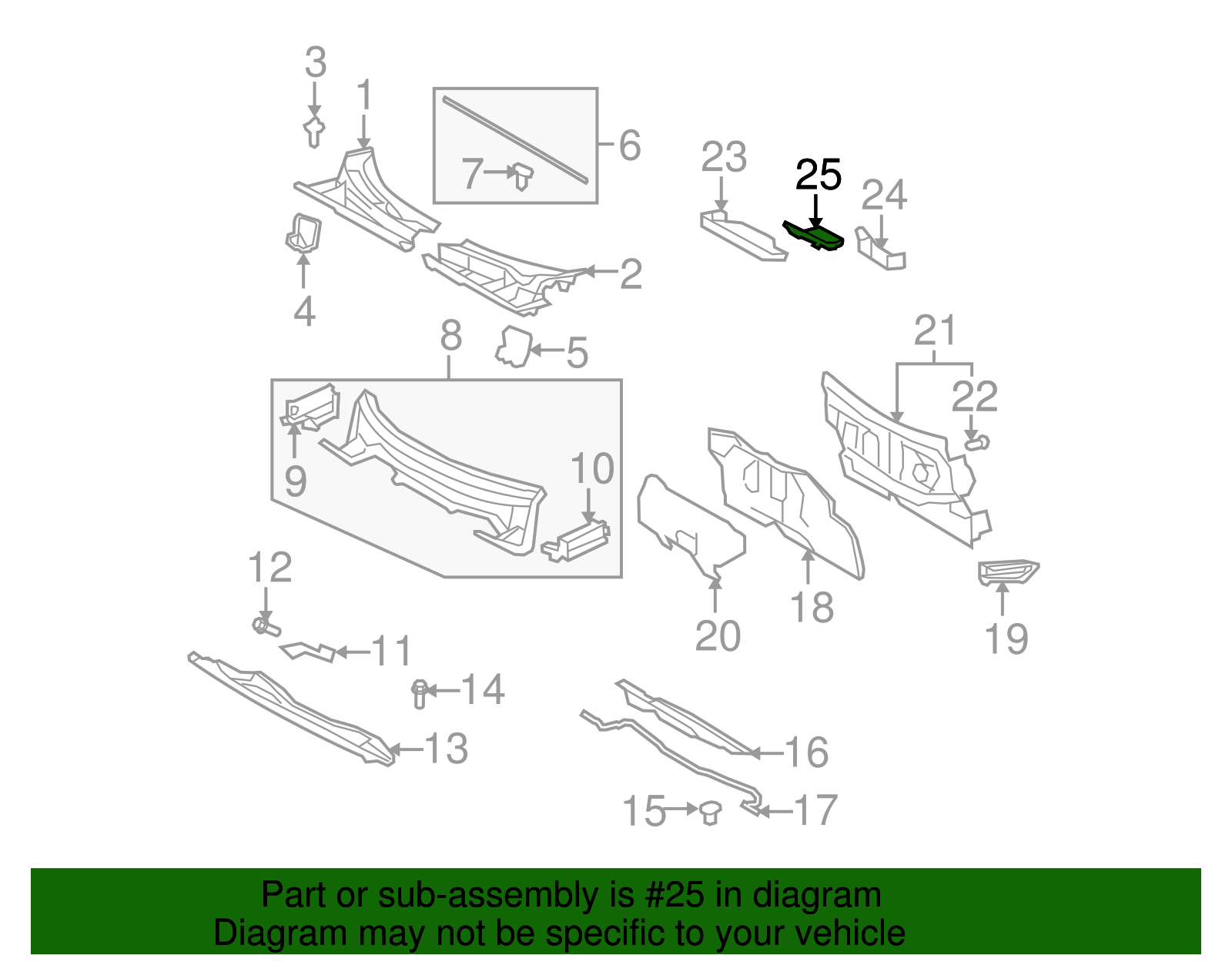 3
1
6
7
23
25
24
4
2
8
5
21
22
9
10
12
20
18
19
11
14
13
16
15
17

Part or sub-assembly is #25 in diagram
Diagram may not be specific to your vehicle