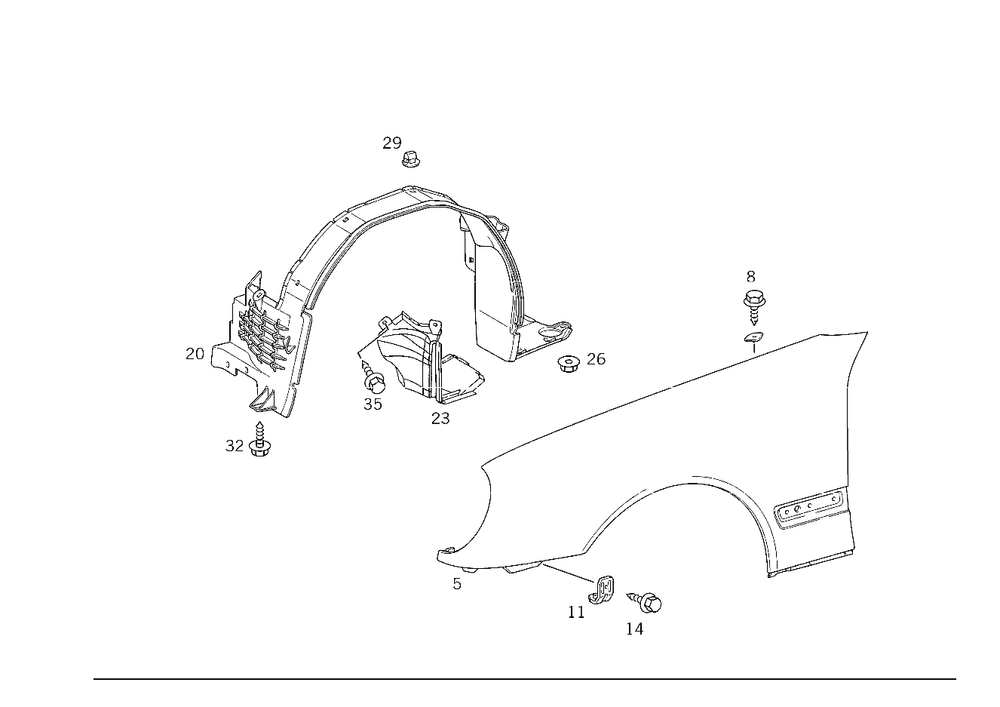 29

8

20

26

35

23

32

5

11

14