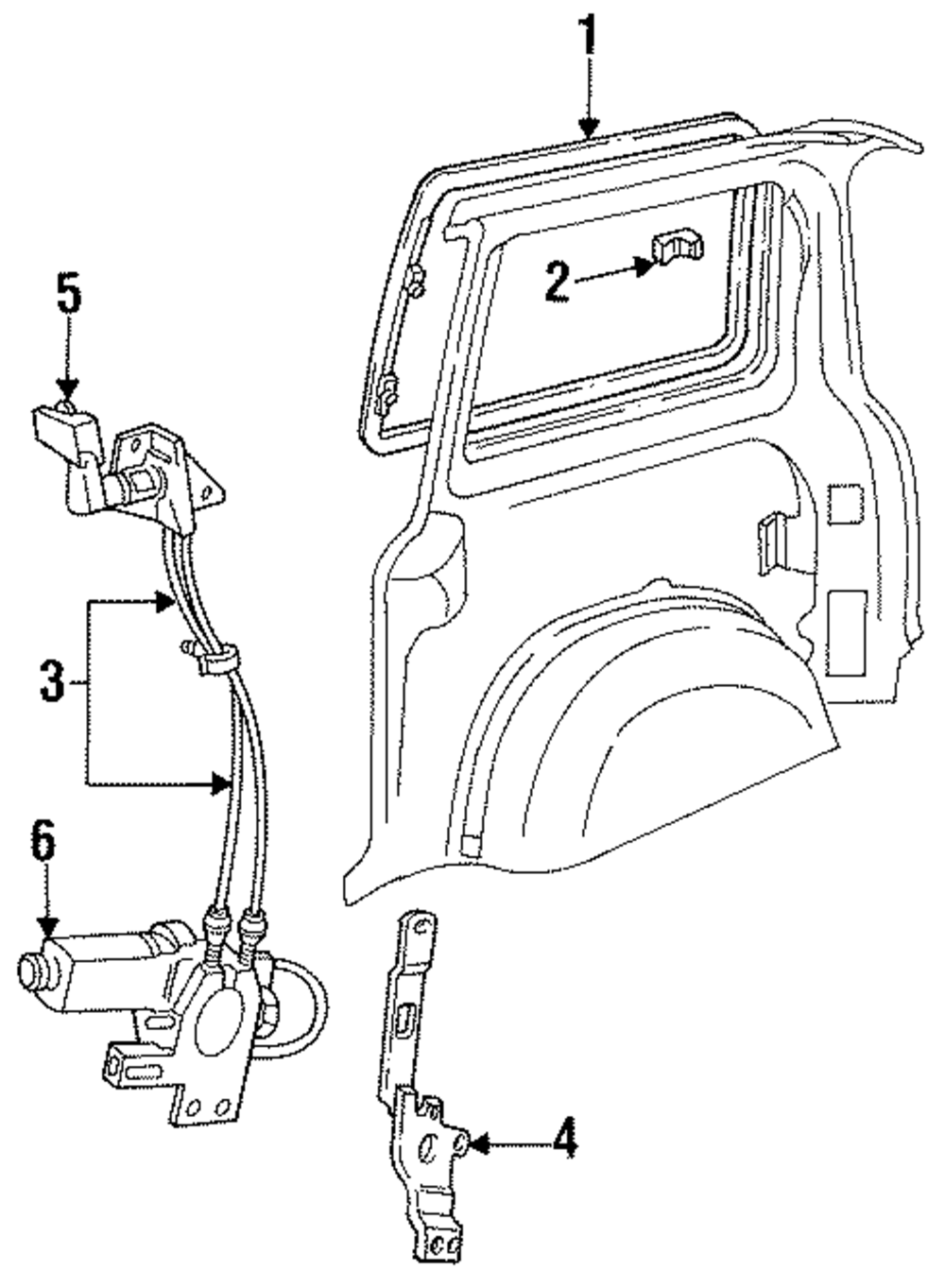 1
2
5
3
6
4