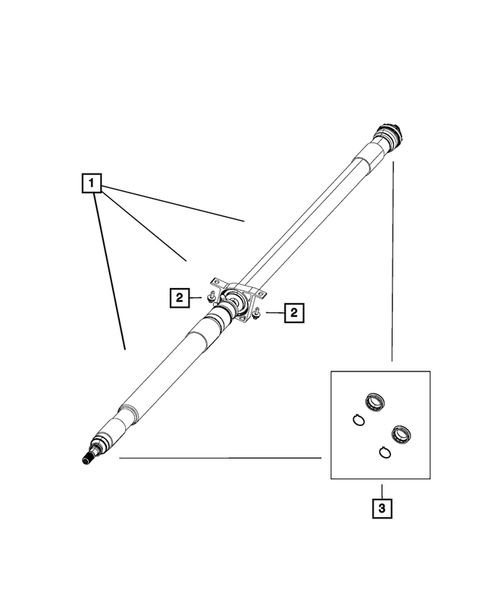 1
2
2
3