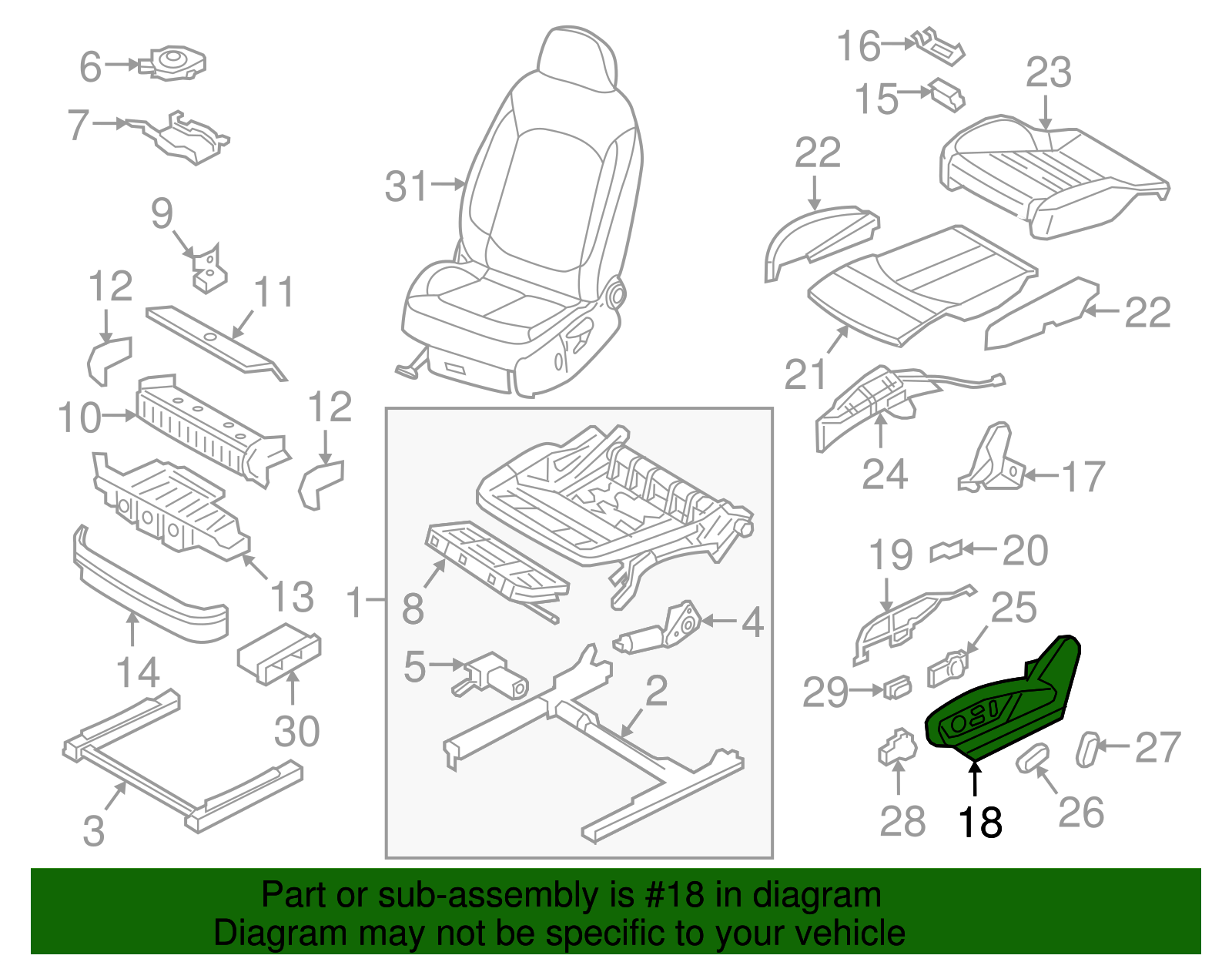 6
7
9
12
11
10
12
13
14
30
3
31
1
8
4
5
2
16
15
23
22
22
21
24
17
19
20
25
29
27
28
18
26

Part or sub-assembly is #18 in diagram
Diagram may not be specific to your vehicle