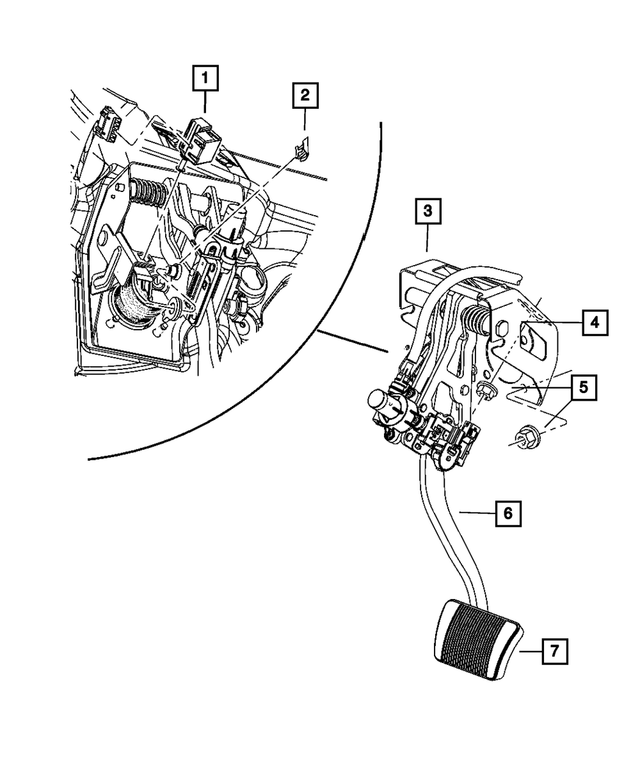 1
2
3
4
5
6
7